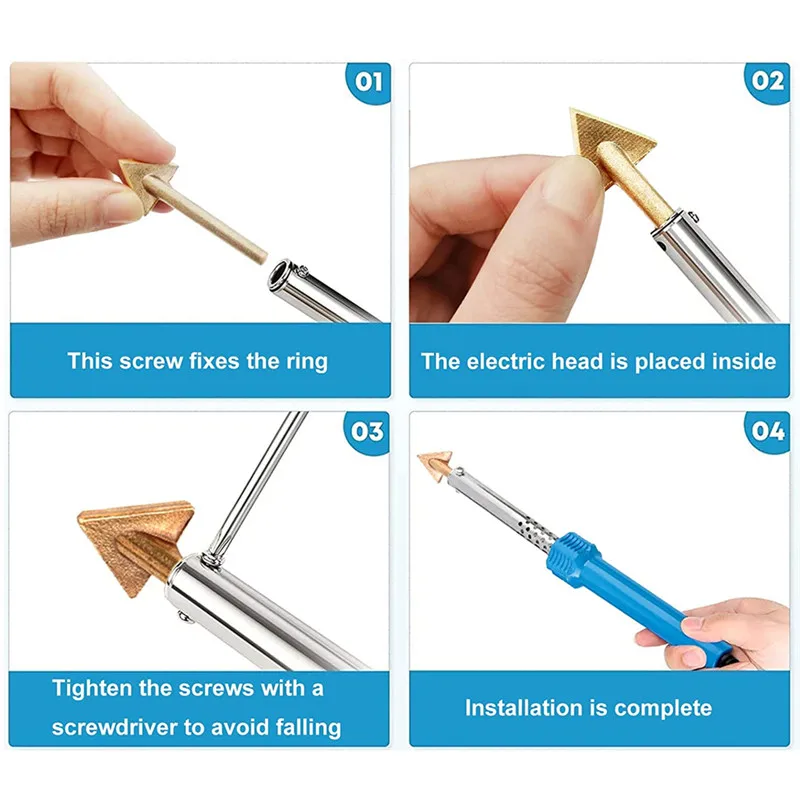 01

This screw fixes the ring

02

The electric head is placed inside

03

Tighten the screws with a screwdriver to avoid falling

04

Installation is complete