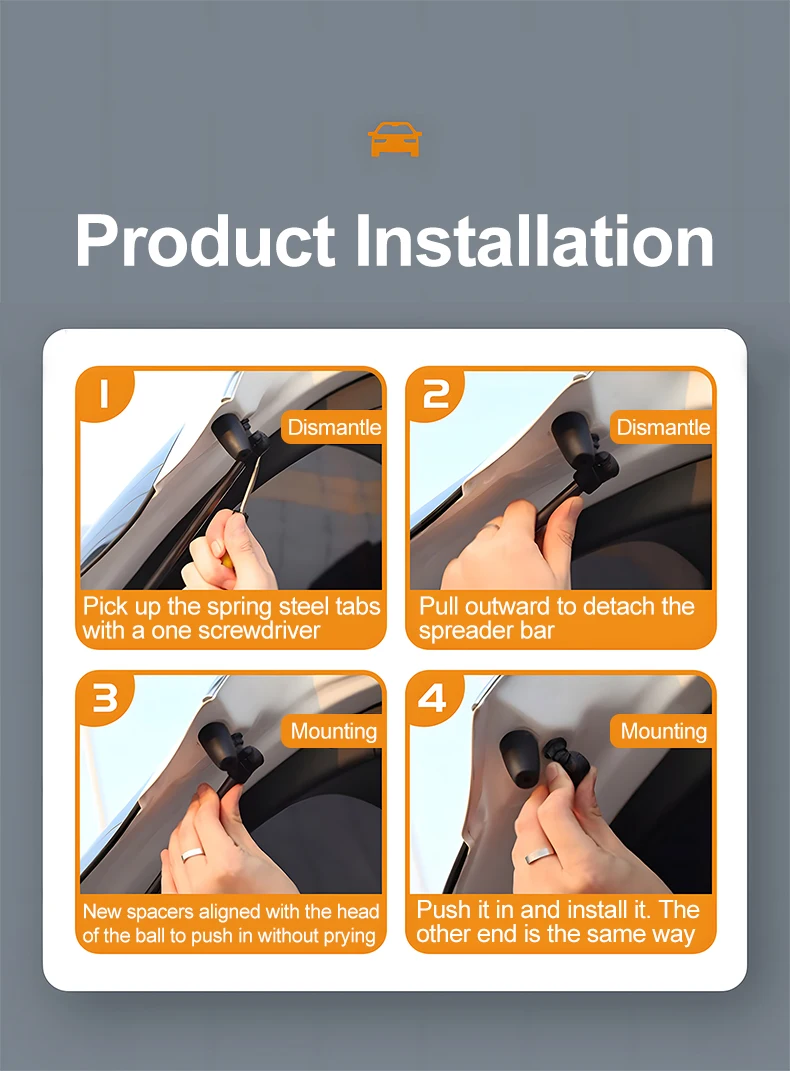 Product Installation

1
Dismantle
Pick up the spring steel tabs with a one screwdriver

2
Dismantle
Pull outward to detach the spreader bar

3
Mounting
New spacers aligned with the head of the ball to push in without prying

4
Mounting
Push it in and install it. The other end is the same way