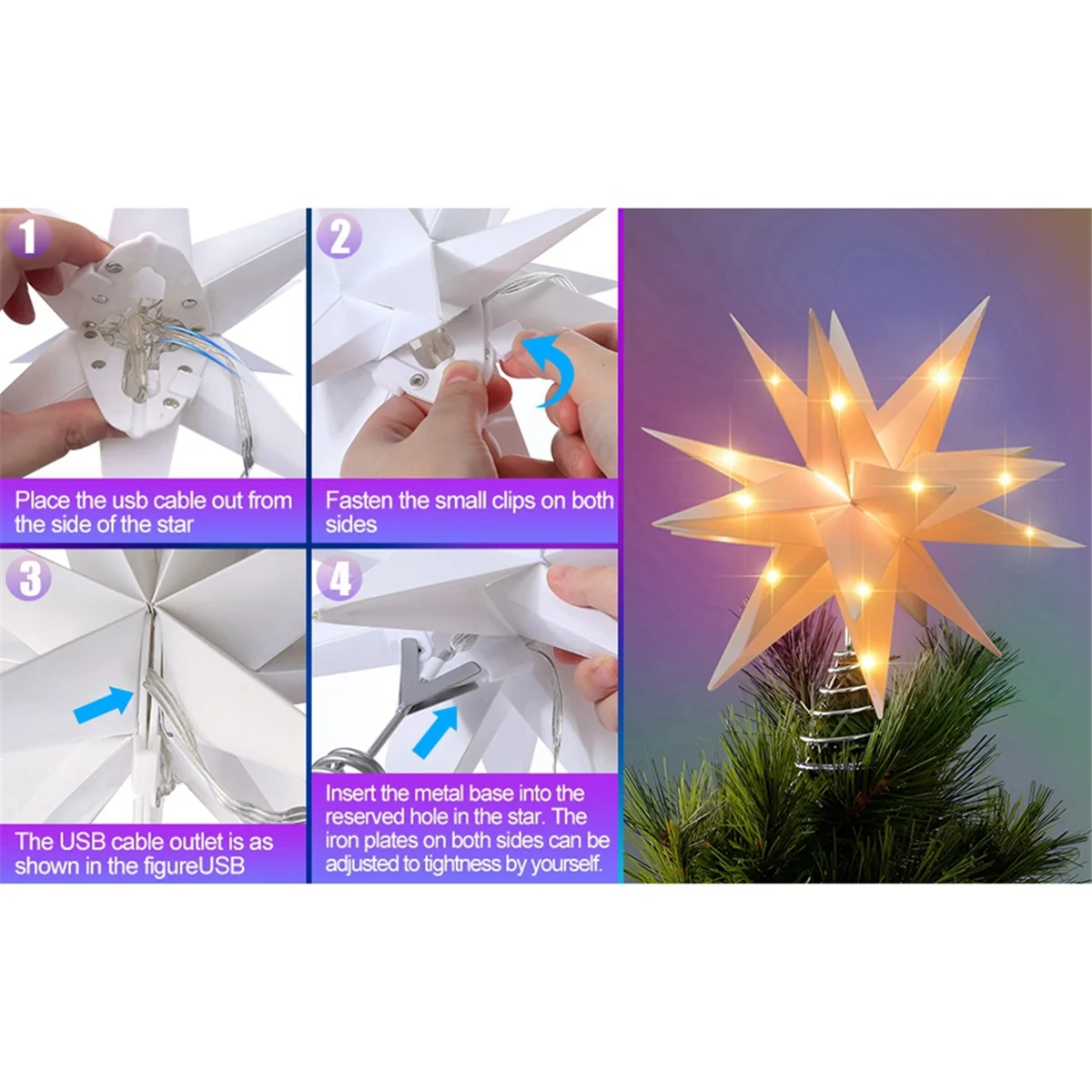 1

Place the usb cable out from the side of the star

2

Fasten the small clips on both sides

3

The USB cable outlet is as shown in the figureUSB

4

Insert the metal base into the reserved hole in the star. The iron plates on both sides can be adjusted to tightness by yourself.