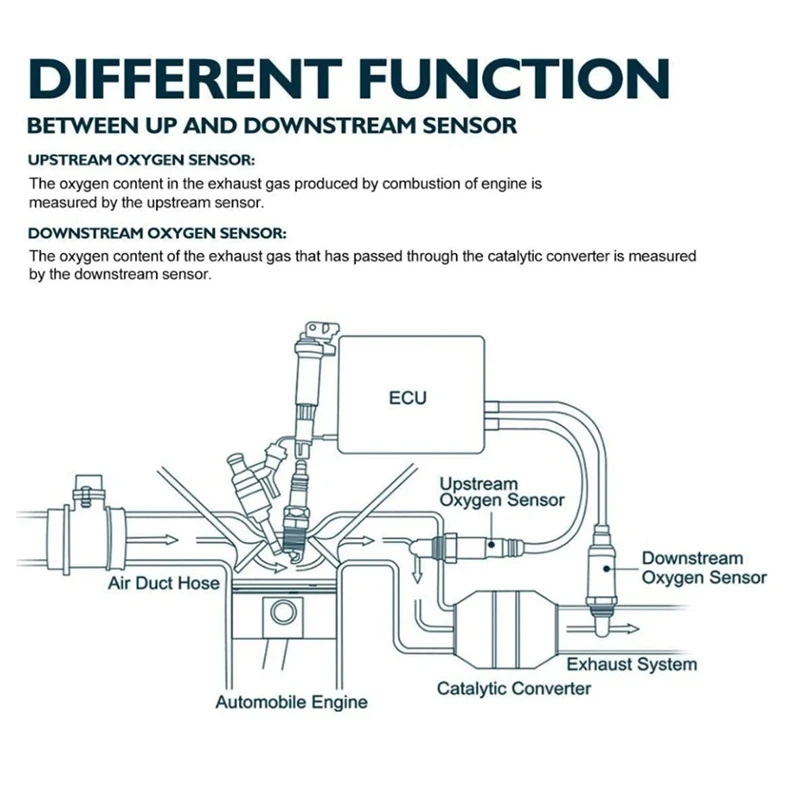 DIFFERENT FUNCTION

BETWEEN UP AND DOWNSTREAM SENSOR

UPSTREAM OXYGEN SENSOR:

The oxygen content in the exhaust gas produced by combustion of engine is measured by the upstream sensor.

DOWNSTREAM OXYGEN SENSOR:

The oxygen content of the exhaust gas that has passed through the catalytic converter is measured by the downstream sensor.

ECU

Upstream Oxygen Sensor

Downstream Oxygen Sensor

Air Duct Hose

Exhaust System

Catalytic Converter

Automobile Engine