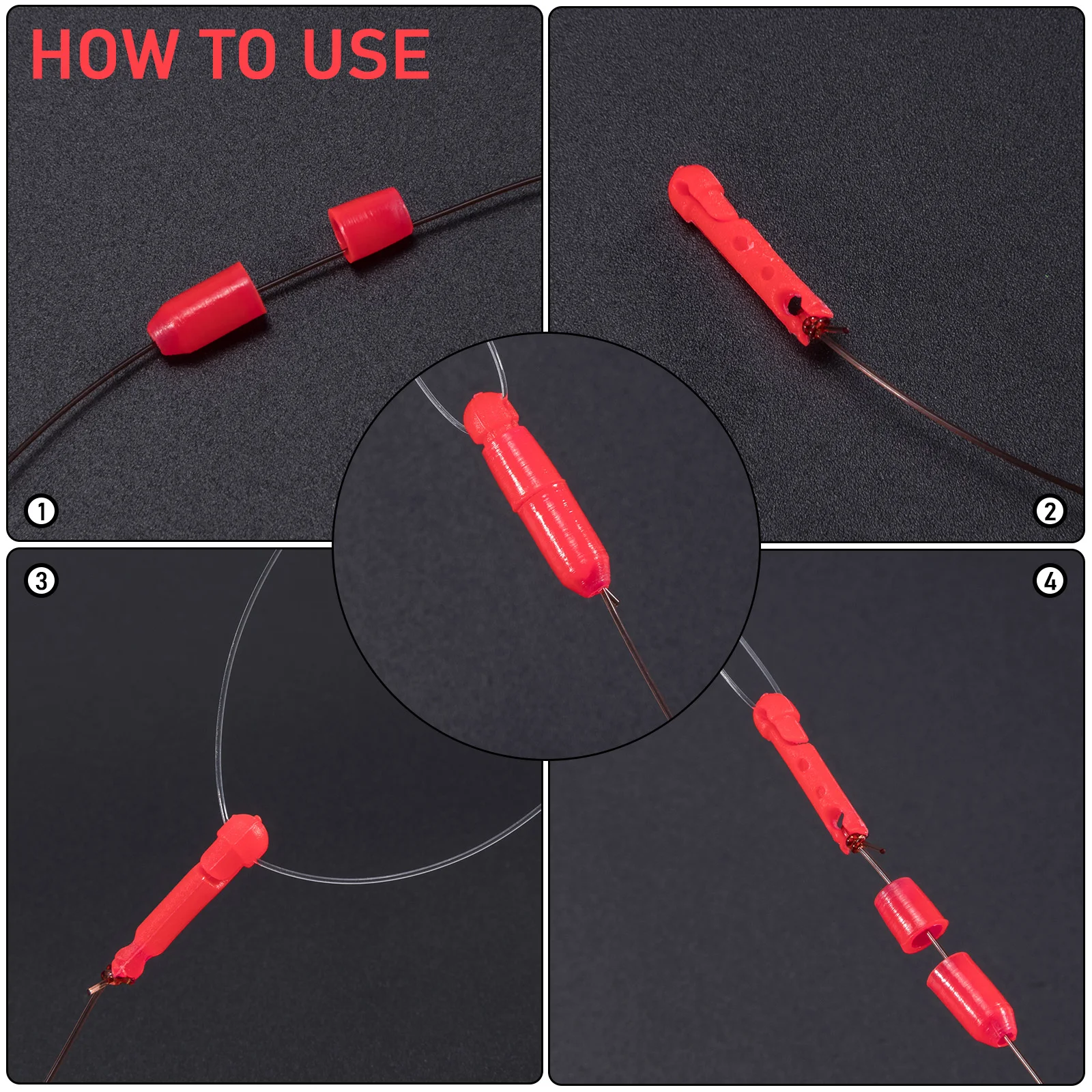 HOW TO USE

①

②

③

④