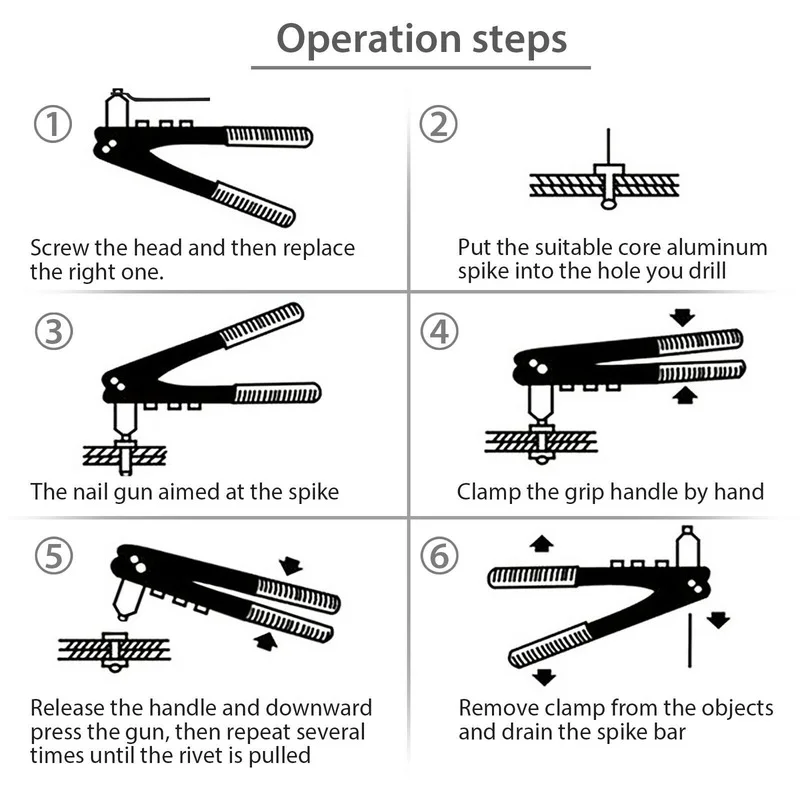 Operation steps

①

Screw the head and then replace the right one.

②

Put the suitable core aluminum spike into the hole you drill

③

The nail gun aimed at the spike

④

Clamp the grip handle by hand

⑤

Release the handle and downward press the gun, then repeat several times until the rivet is pulled

⑥

Remove clamp from the objects and drain the spike bar