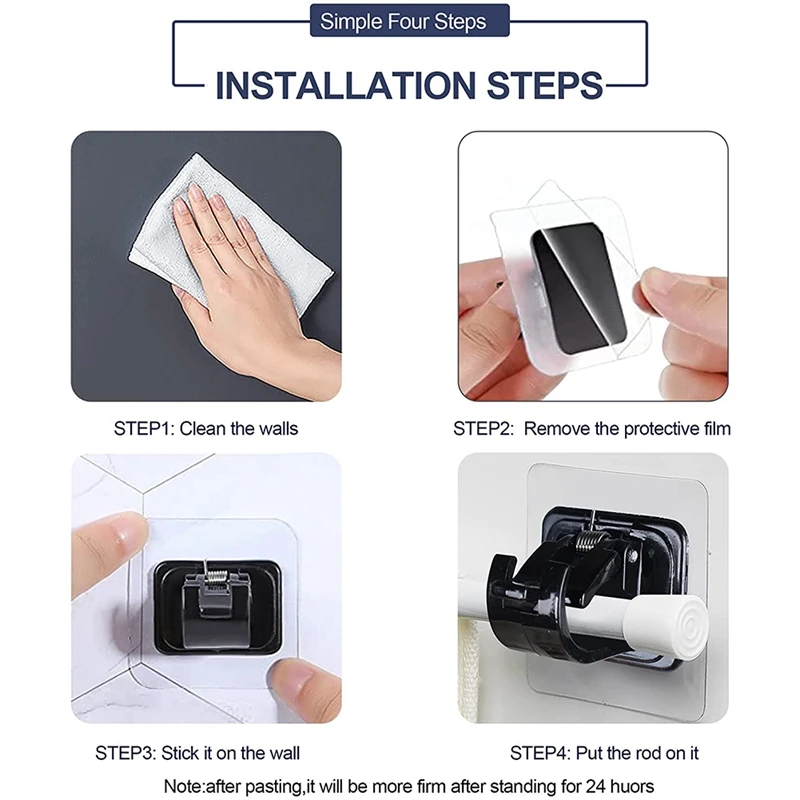 Simple Four Steps

INSTALLATION STEPS

STEP1: Clean the walls

STEP2: Remove the protective film

STEP3: Stick it on the wall

STEP4: Put the rod on it

Note:after pasting,it will be more firm after standing for 24 huors