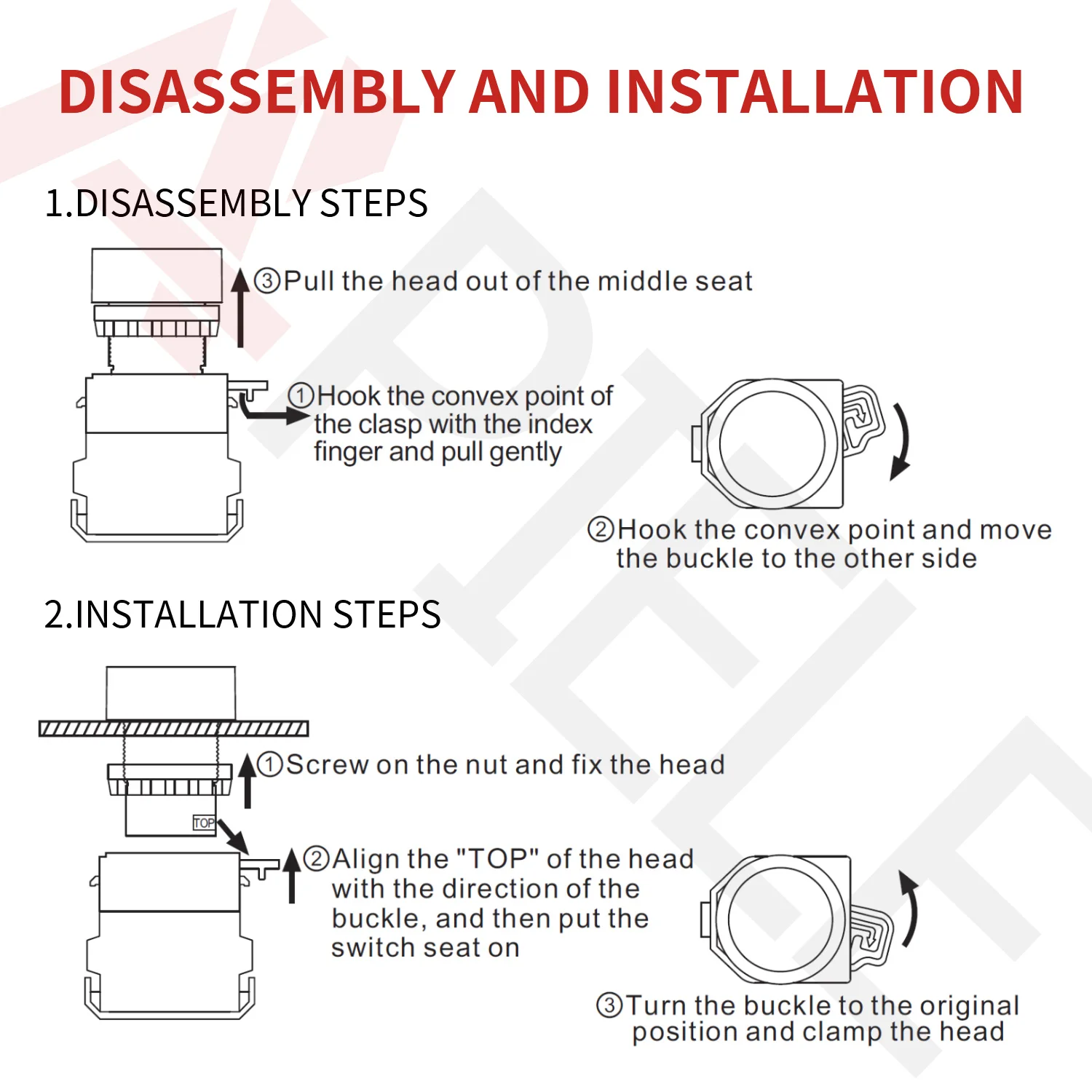 DISASSEMBLY AND INSTALLATION

1.DISASSEMBLY STEPS

③Pull the head out of the middle seat

①Hook the convex point of the clasp with the index finger and pull gently

②Hook the convex point and move the buckle to the other side

2.INSTALLATION STEPS

①Screw on the nut and fix the head

TOP

②Align the "TOP" of the head with the direction of the buckle, and then put the switch seat on

③Turn the buckle to the original position and clamp the head