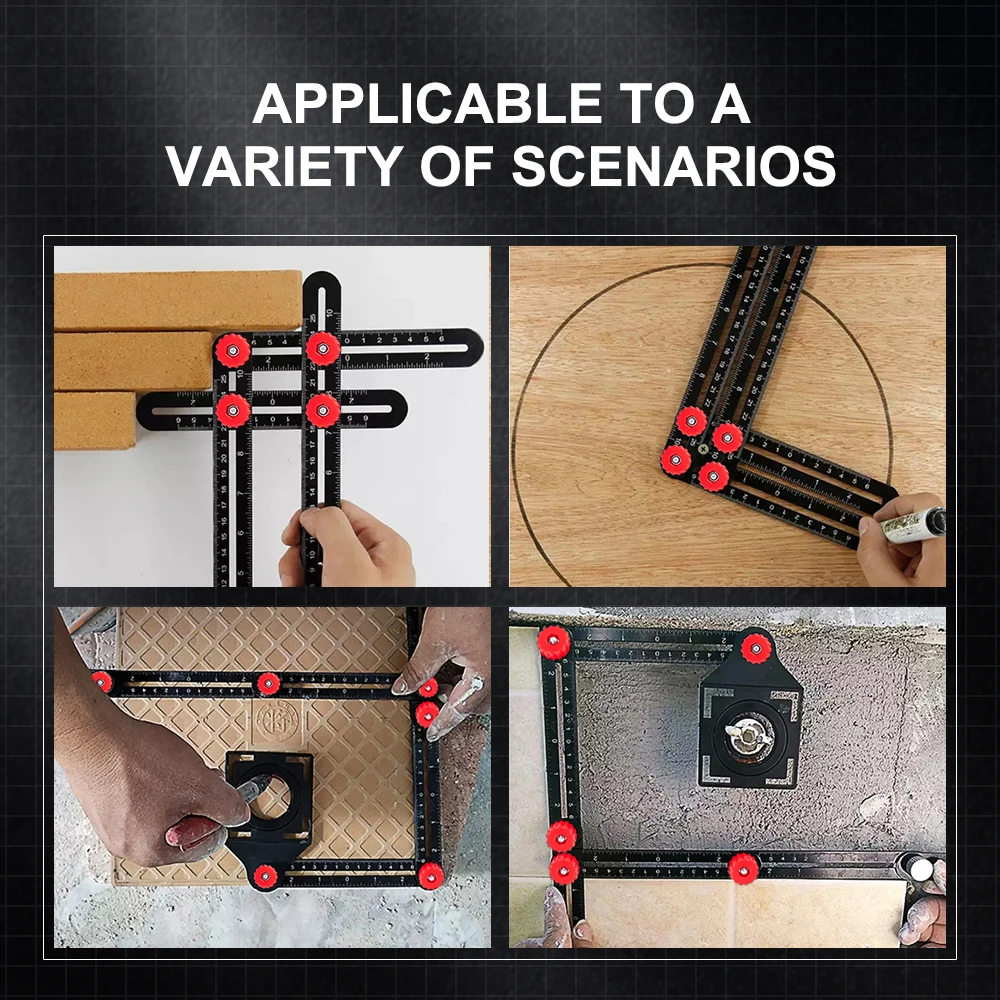 APPLICABLE TO A VARIETY OF SCENARIOS