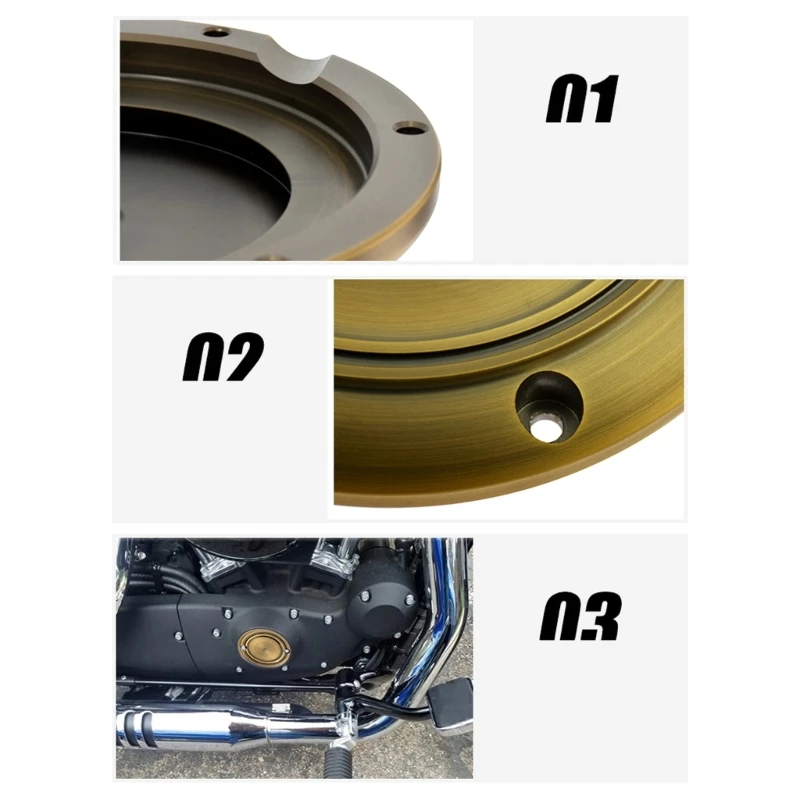 01

02

03