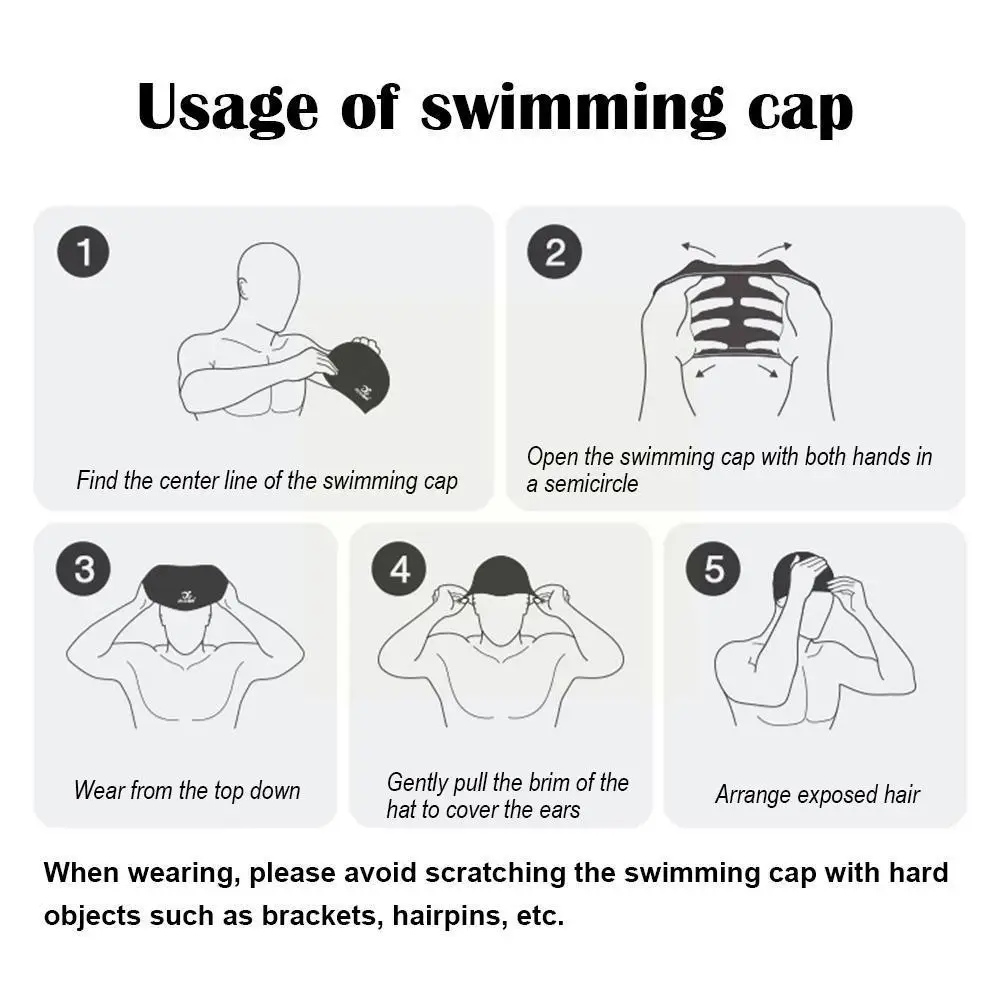 Usage of swimming cap

1

Find the center line of the swimming cap

2

Open the swimming cap with both hands in a semicircle

3

Wear from the top down

4

Gently pull the brim of the hat to cover the ears

5

Arrange exposed hair

When wearing, please avoid scratching the swimming cap with hard objects such as brackets, hairpins, etc.