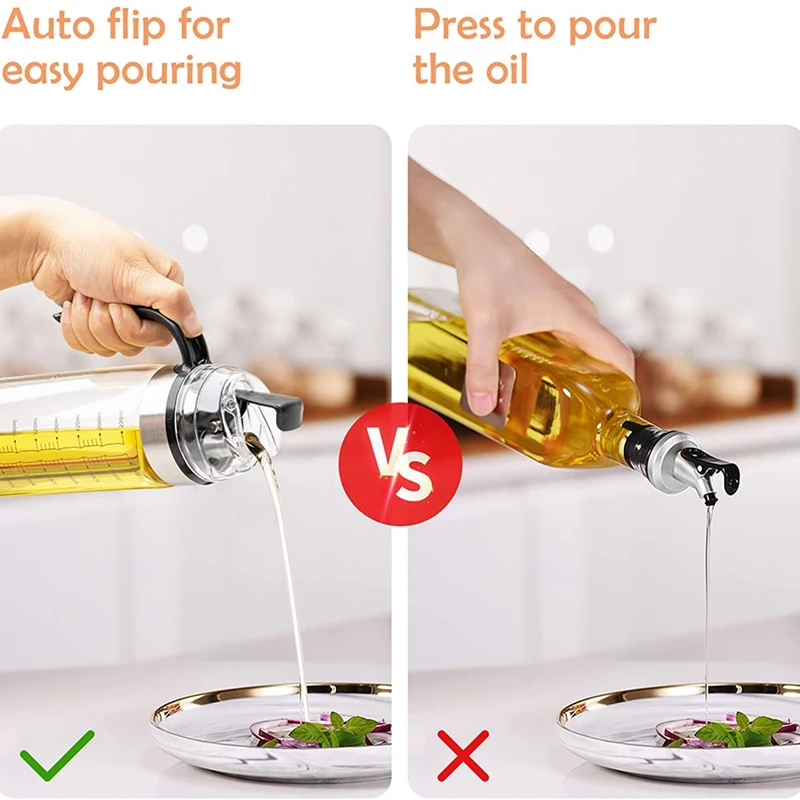 Auto flip for easy pouring

Press to pour the oil

VS