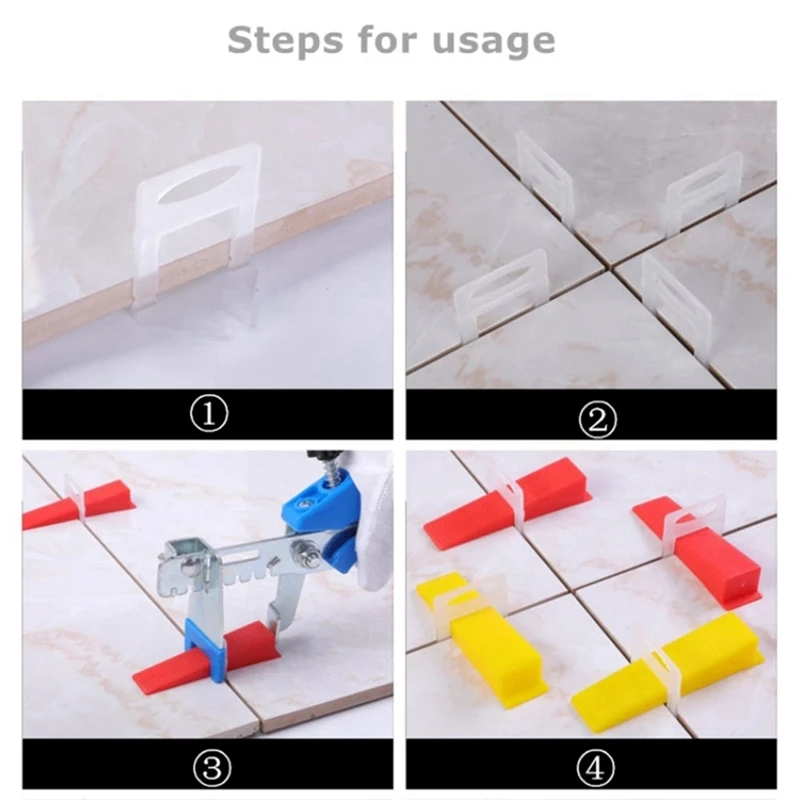 Steps for usage

①

②

③

④