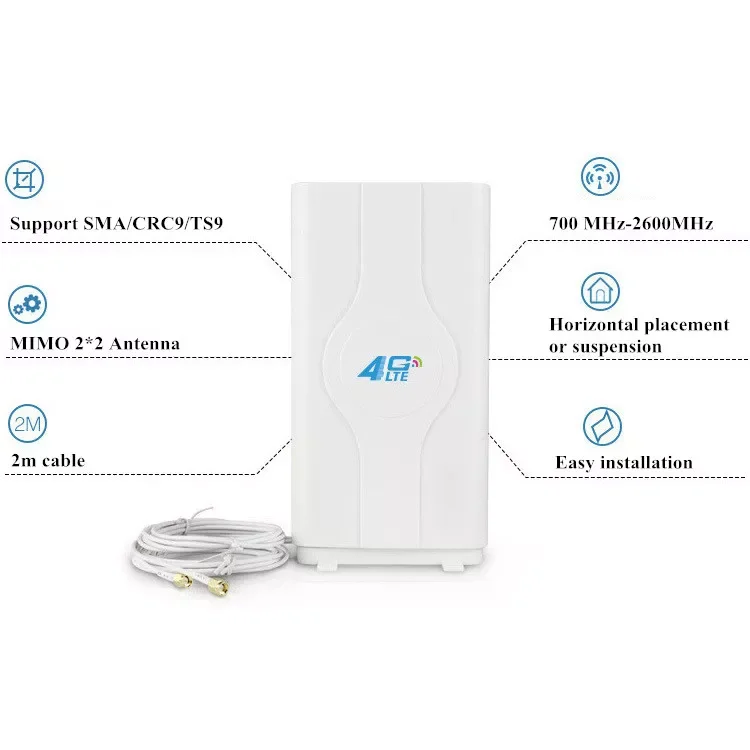 Support SMA/CRC9/TS9

MIMO 2*2 Antenna

2M

2m cable

4G LTE

700 MHz-2600MHz

Horizontal placement or suspension

Easy installation