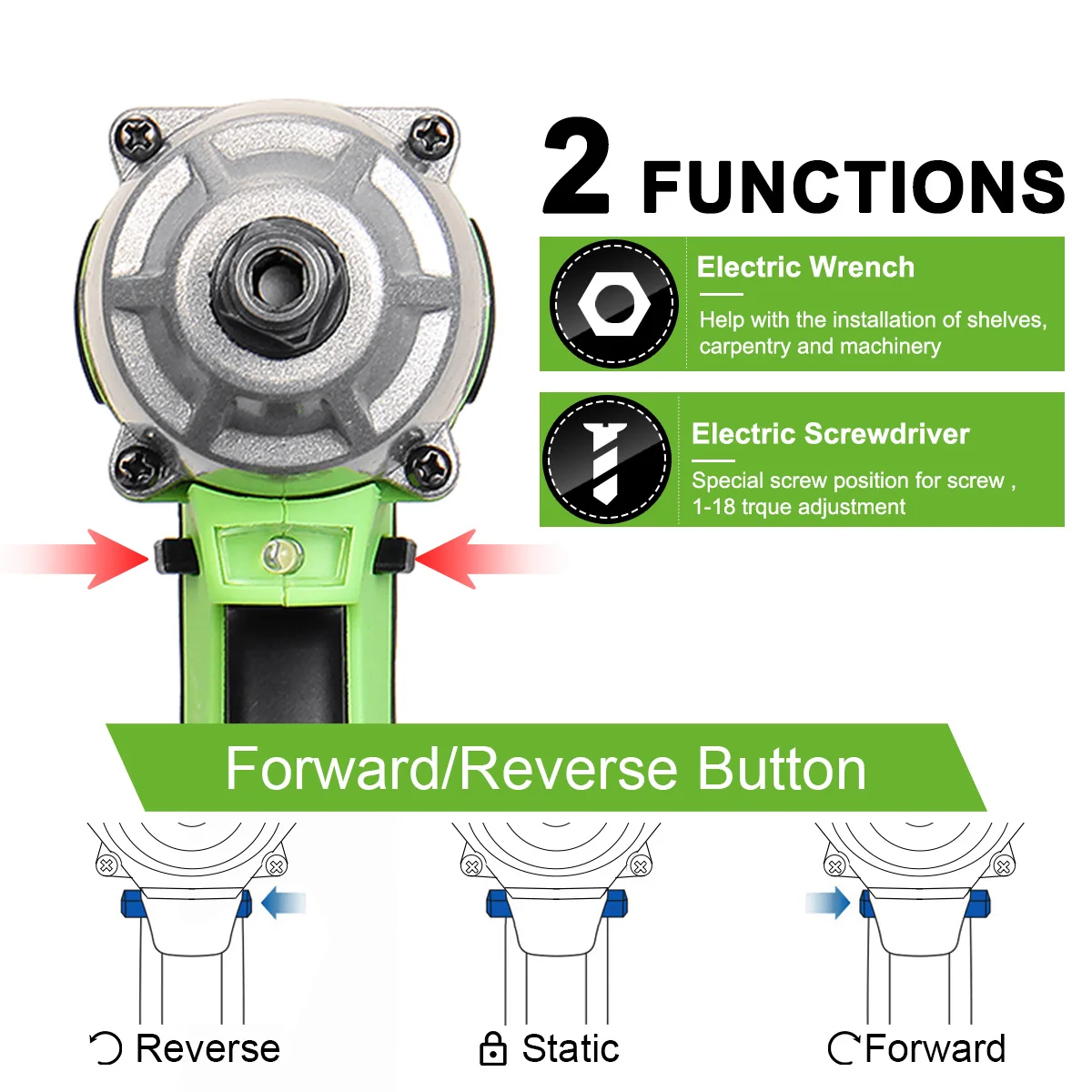 2 FUNCTIONS

Electric Wrench

Help with the installation of shelves, carpentry and machinery

Electric Screwdriver

Special screw position for screw , 1-18 trque adjustment

Forward/Reverse Button

Reverse

Static

Forward