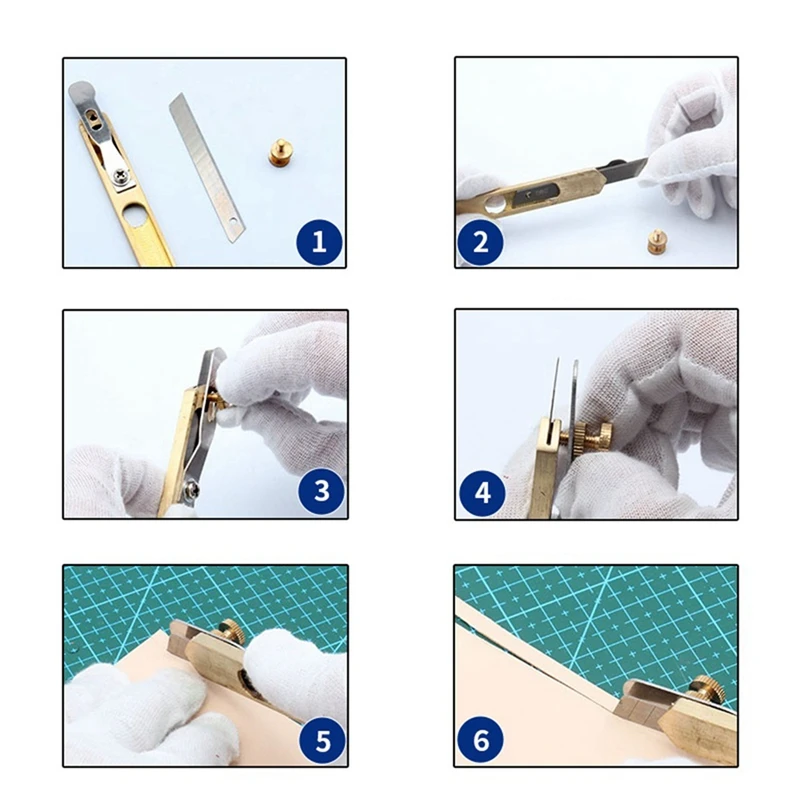 1

2

3

4

5

6