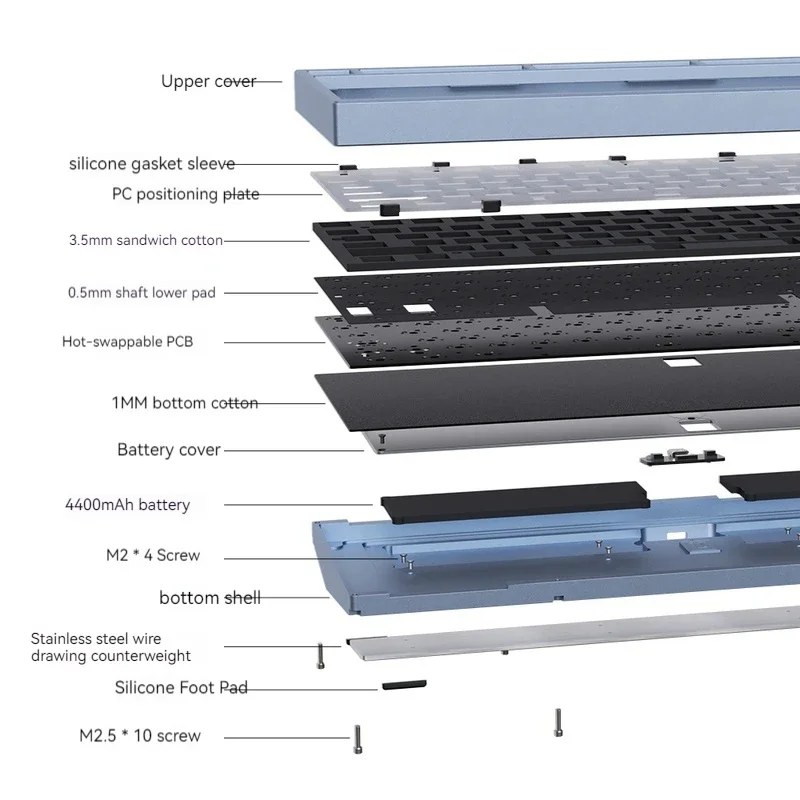 Upper cover

silicone gasket sleeve

PC positioning plate

3.5mm sandwich cotton

0.5mm shaft lower pad

Hot-swappable PCB

1MM bottom cotton

Battery cover

4400mAh battery

M2 * 4 Screw

bottom shell

Stainless steel wire drawing counterweight

Silicone Foot Pad

M2.5 * 10 screw