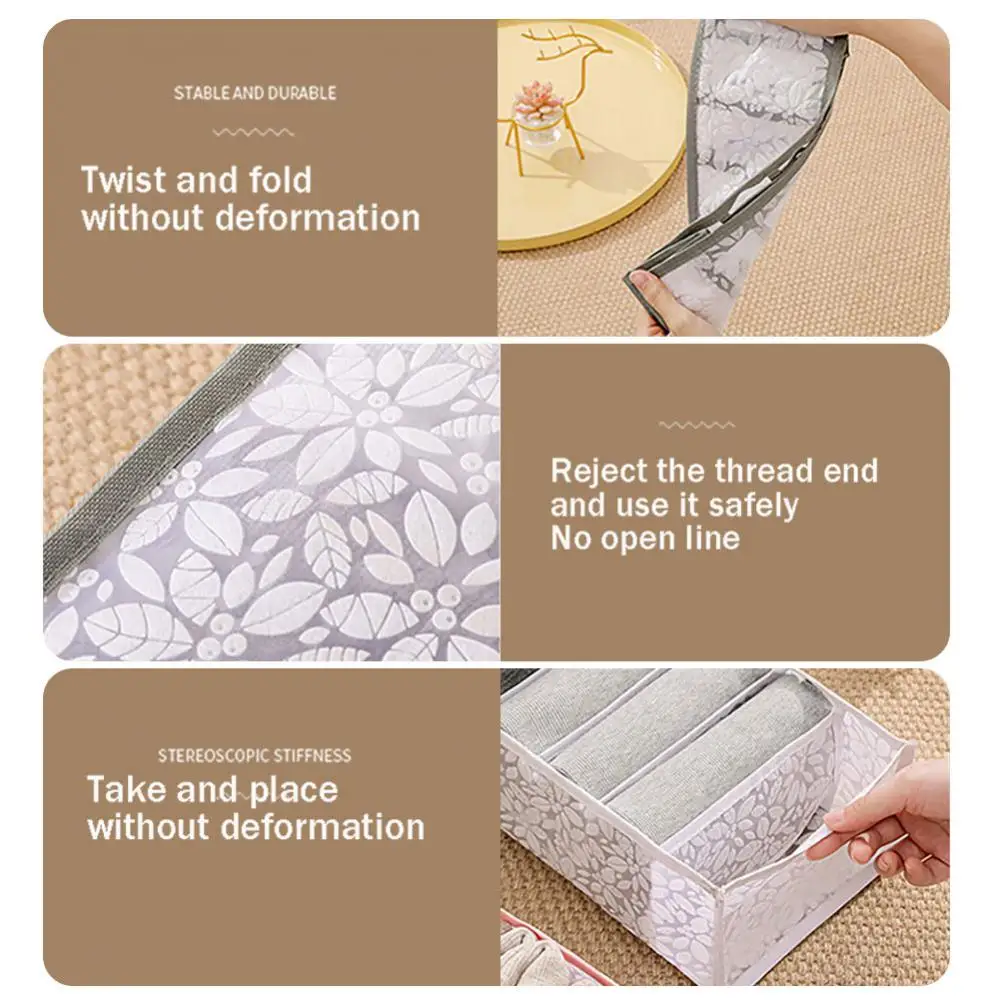 STABLE AND DURABLE

Twist and fold without deformation

Reject the thread end and use it safely No open line

STEREOSCOPIC STIFFNESS

Take and place without deformation