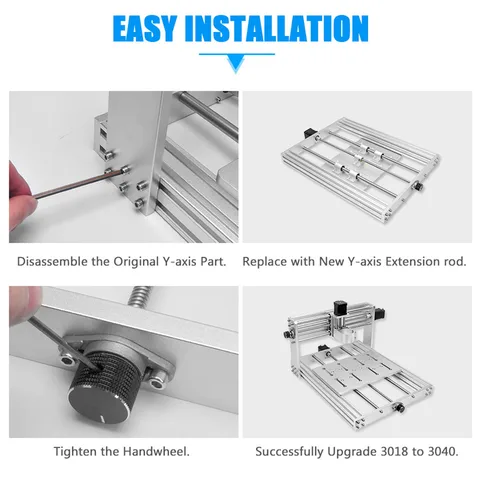 EASY INSTALLATION

Disassemble the Original Y-axis Part.

Replace with New Y-axis Extension rod.

Tighten the Handwheel.

Successfully Upgrade 3018 to 3040.