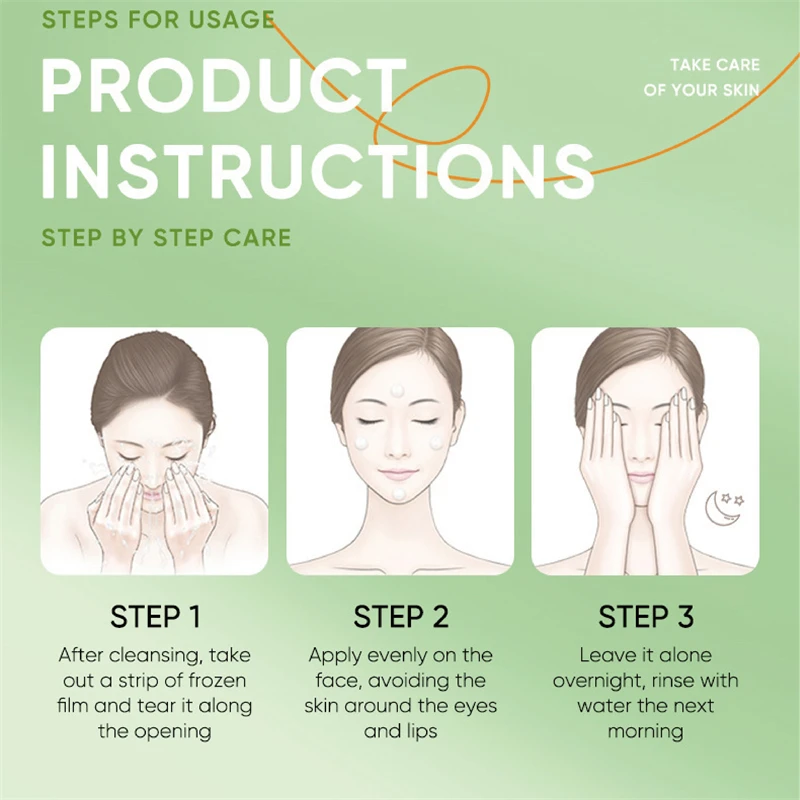 STEPS FOR USAGE

PRODUCT INSTRUCTIONS

TAKE CARE OF YOUR SKIN

STEP BY STEP CARE

STEP 1

After cleansing, take out a strip of frozen film and tear it along the opening

STEP 2

Apply evenly on the face, avoiding the skin around the eyes and lips

STEP 3

Leave it alone overnight, rinse with water the next morning