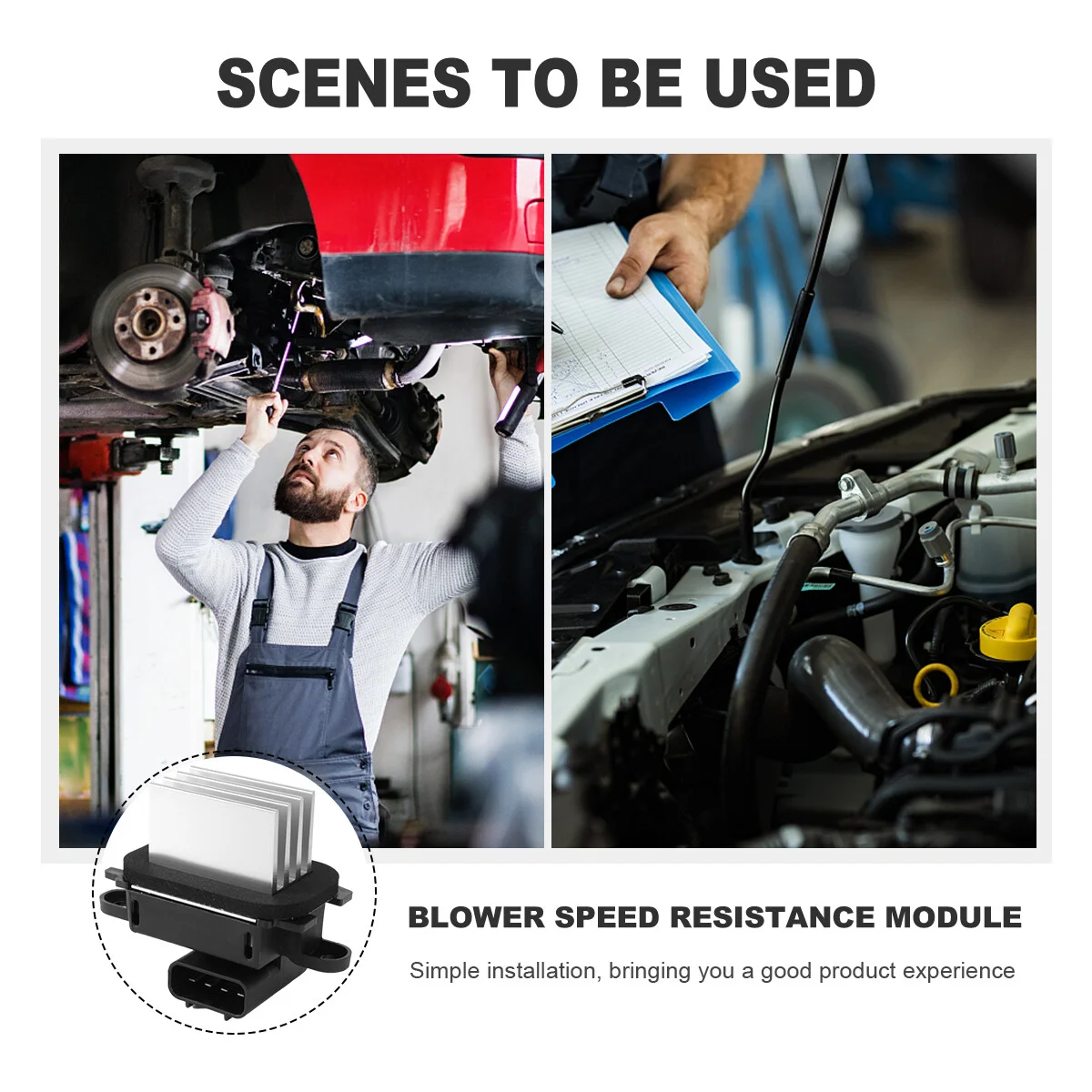 SCENES TO BE USED

BLOWER SPEED RESISTANCE MODULE

Simple installation, bringing you a good product experience