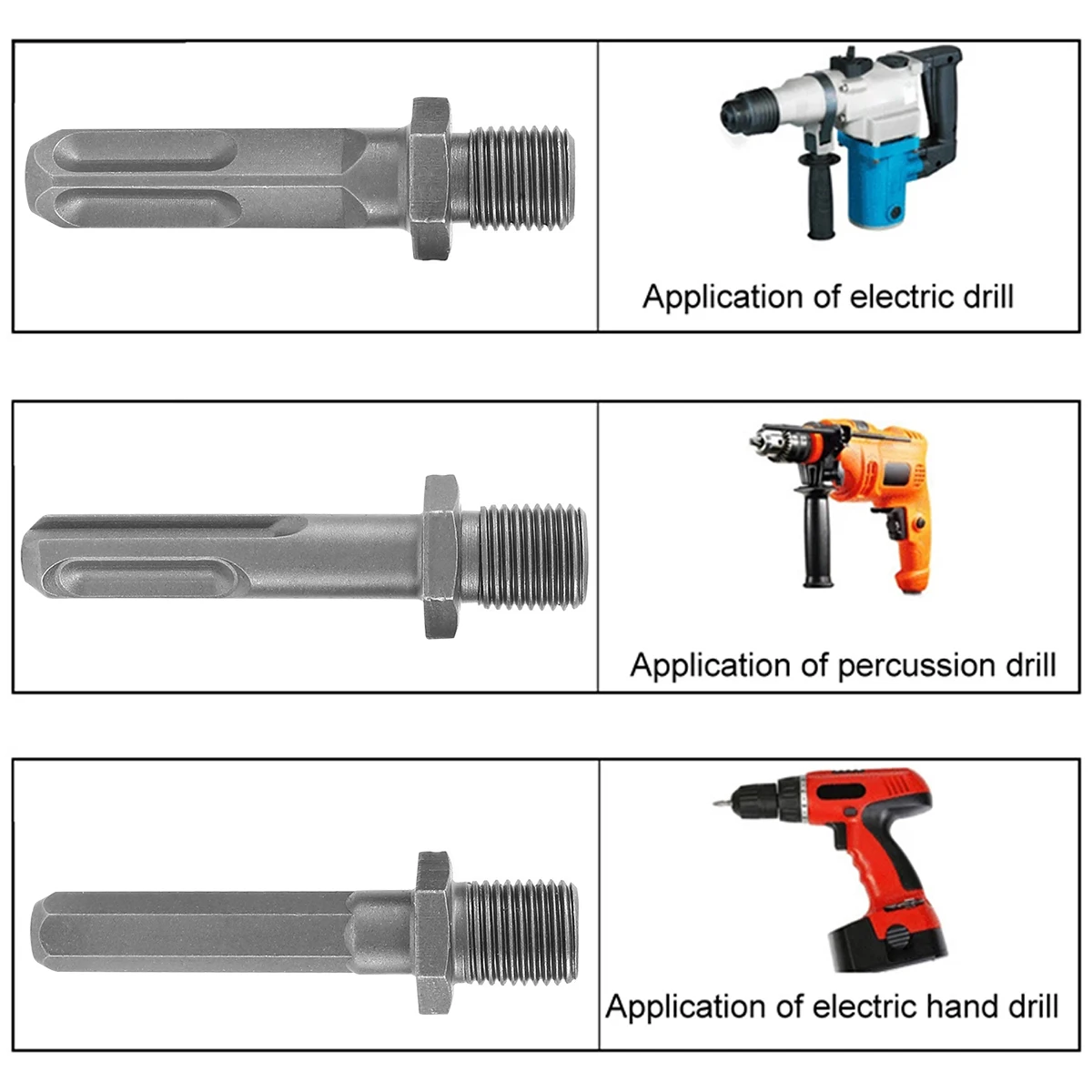 Application of electric drill

Application of percussion drill

Application of electric hand drill