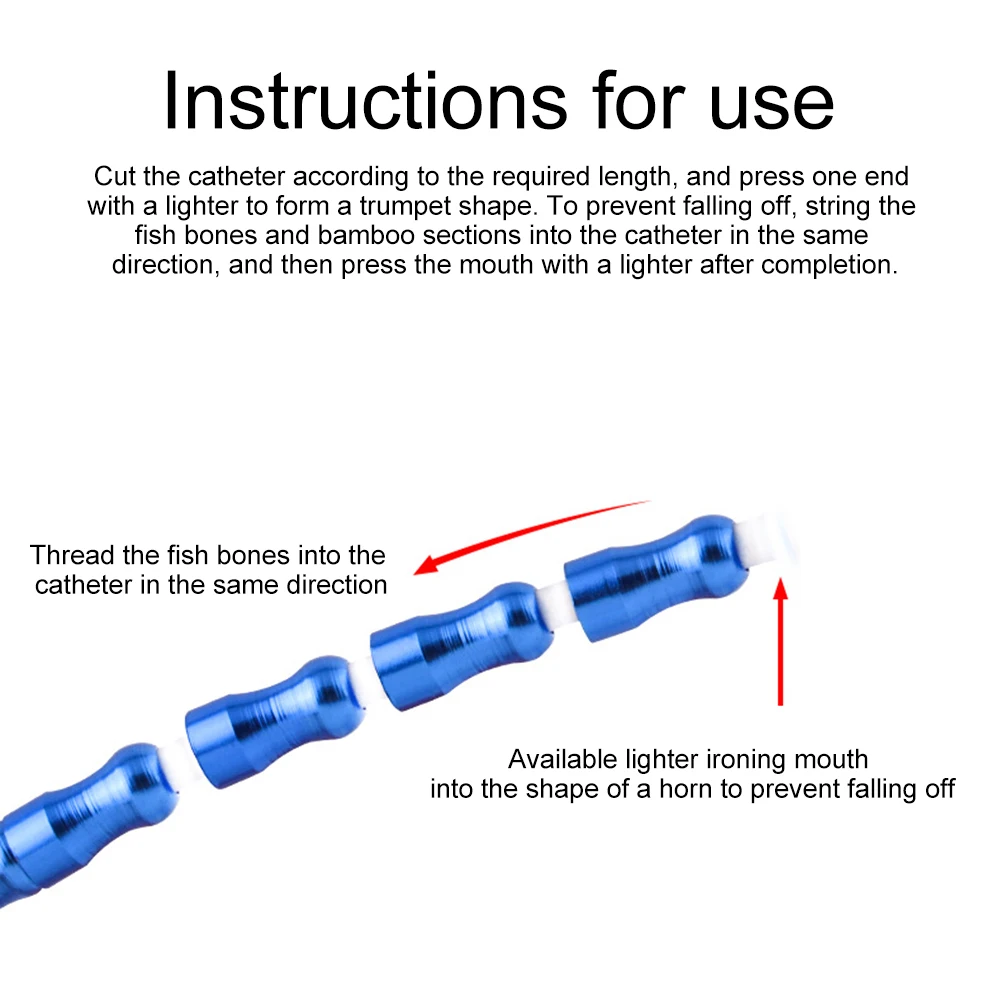 Instructions for use

Cut the catheter according to the required length, and press one end with a lighter to form a trumpet shape. To prevent falling off, string the fish bones and bamboo sections into the catheter in the same direction, and then press the mouth with a lighter after completion.

Thread the fish bones into the catheter in the same direction

Available lighter ironing mouth into the shape of a horn to prevent falling off