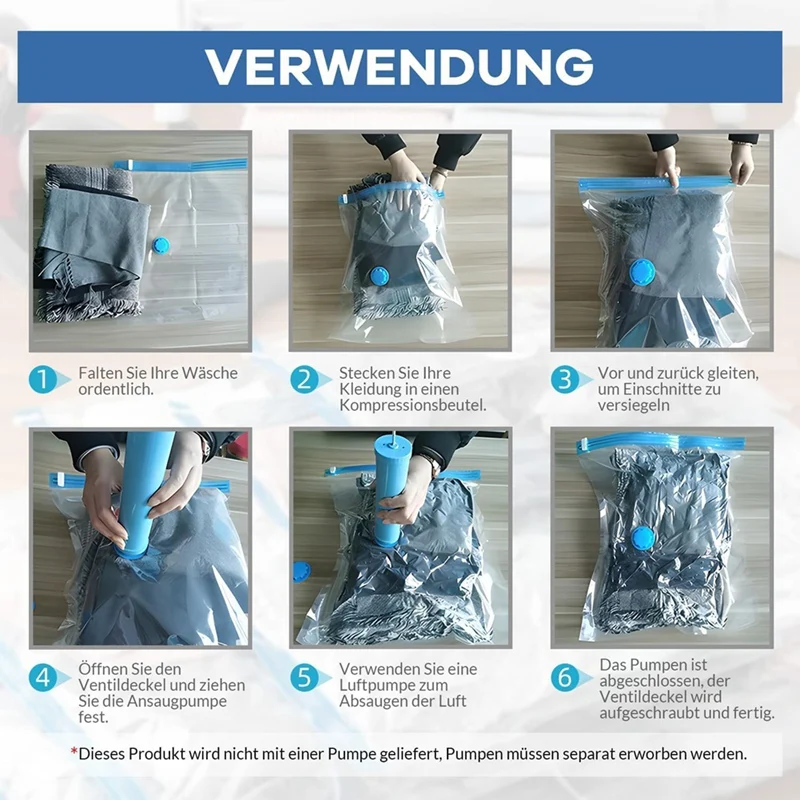 VERWENDUNG

1 Falten Sie Ihre Wäsche ordentlich.

2 Stecken Sie Ihre Kleidung in einen Kompressionsbeutel.

3 Vor und zurück gleiten, um Einschnitte zu versiegeln

4 Öffnen Sie den Ventildeckel und ziehen Sie die Ansaugpumpe fest.

5 Verwenden Sie eine Luftpumpe zum Absaugen der Luft

6 Das Pumpen ist abgeschlossen, der Ventildeckel wird aufgeschraubt und fertig.

*Dieses Produkt wird nicht mit einer Pumpe geliefert, Pumpen müssen separat erworben werden.