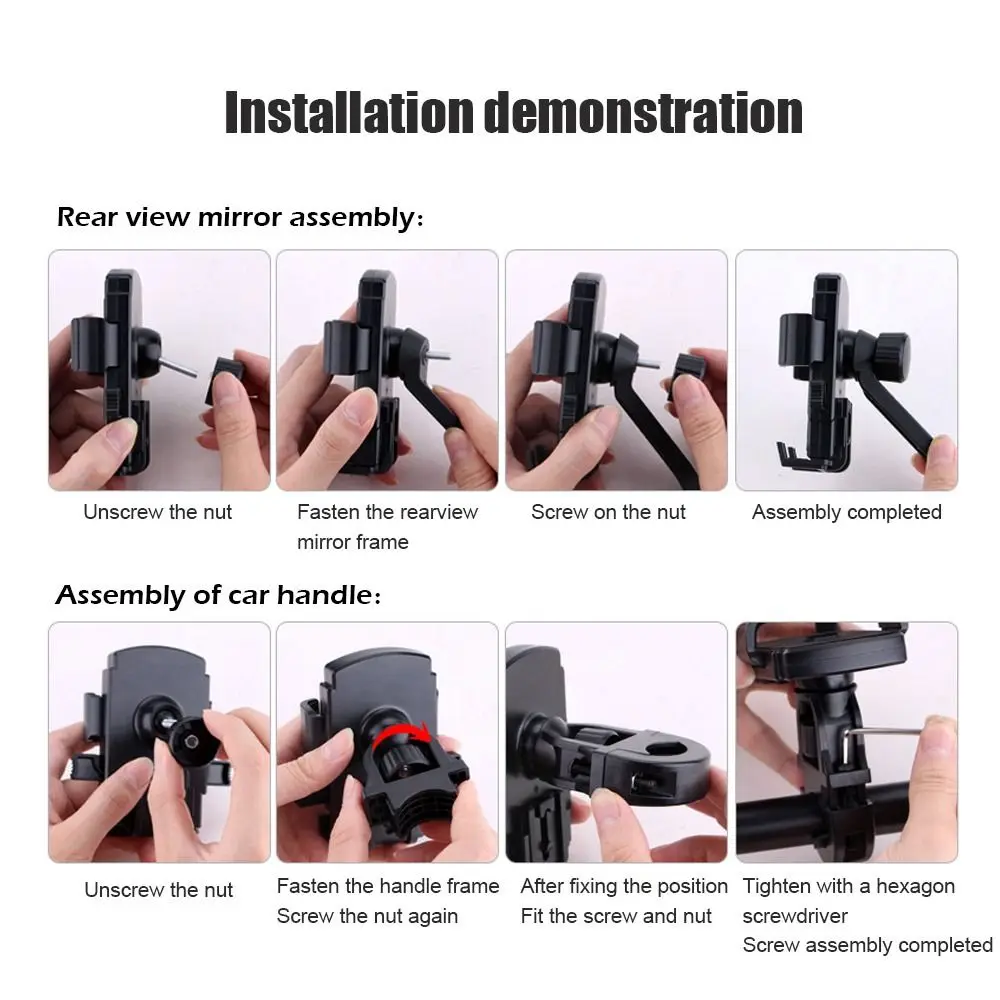 Installation demonstration

Rear view mirror assembly:

Unscrew the nut

Fasten the rearview mirror frame

Screw on the nut

Assembly completed

Assembly of car handle:

Unscrew the nut

Fasten the handle frame
Screw the nut again

After fixing the position
Fit the screw and nut

Tighten with a hexagon screwdriver
Screw assembly completed