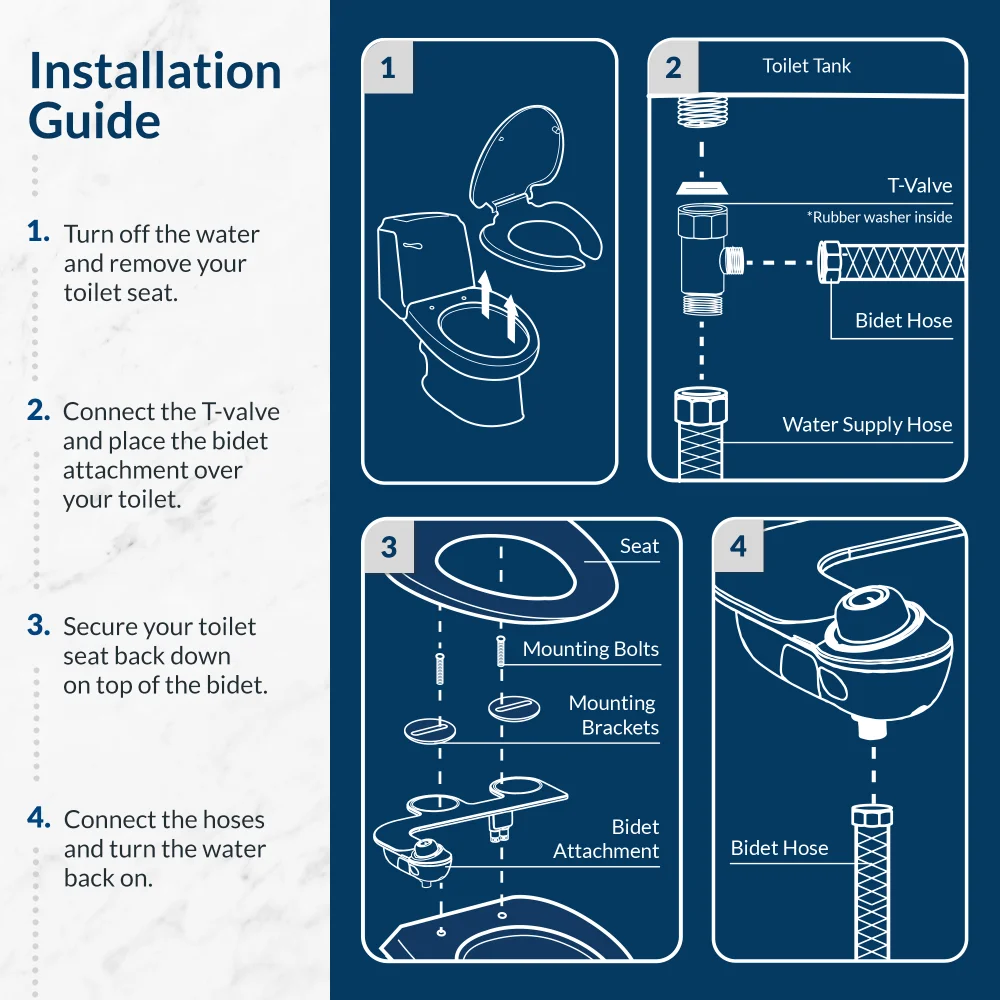 Installation Guide

1. Turn off the water and remove your toilet seat.

2. Connect the T-valve and place the bidet attachment over your toilet.

3. Secure your toilet seat back down on top of the bidet.

4. Connect the hoses and turn the water back on.

1

2

Toilet Tank

T-Valve

*Rubber washer inside

Bidet Hose

Water Supply Hose

3

Seat

Mounting Bolts

Mounting Brackets

Bidet Attachment

4

Bidet Hose