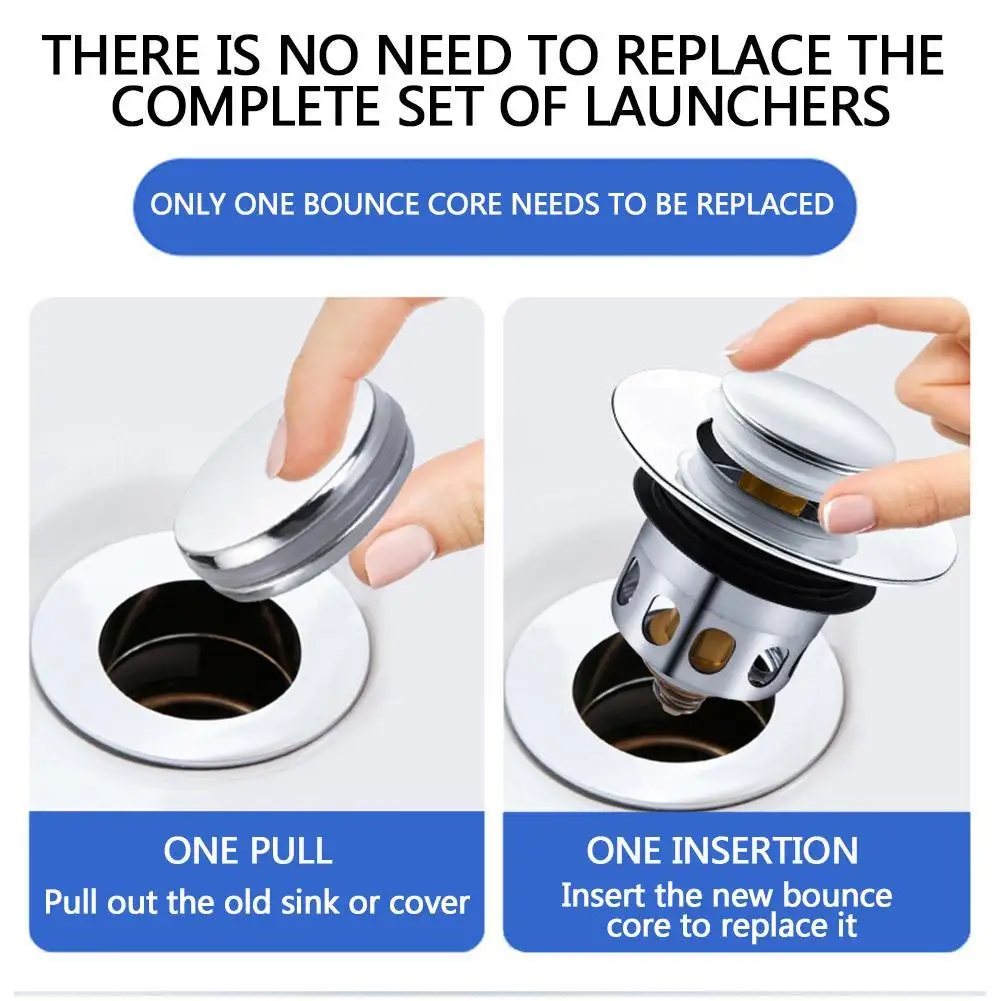 THERE IS NO NEED TO REPLACE THE COMPLETE SET OF LAUNCHERS

ONLY ONE BOUNCE CORE NEEDS TO BE REPLACED

ONE PULL
Pull out the old sink or cover

ONE INSERTION
Insert the new bounce core to replace it