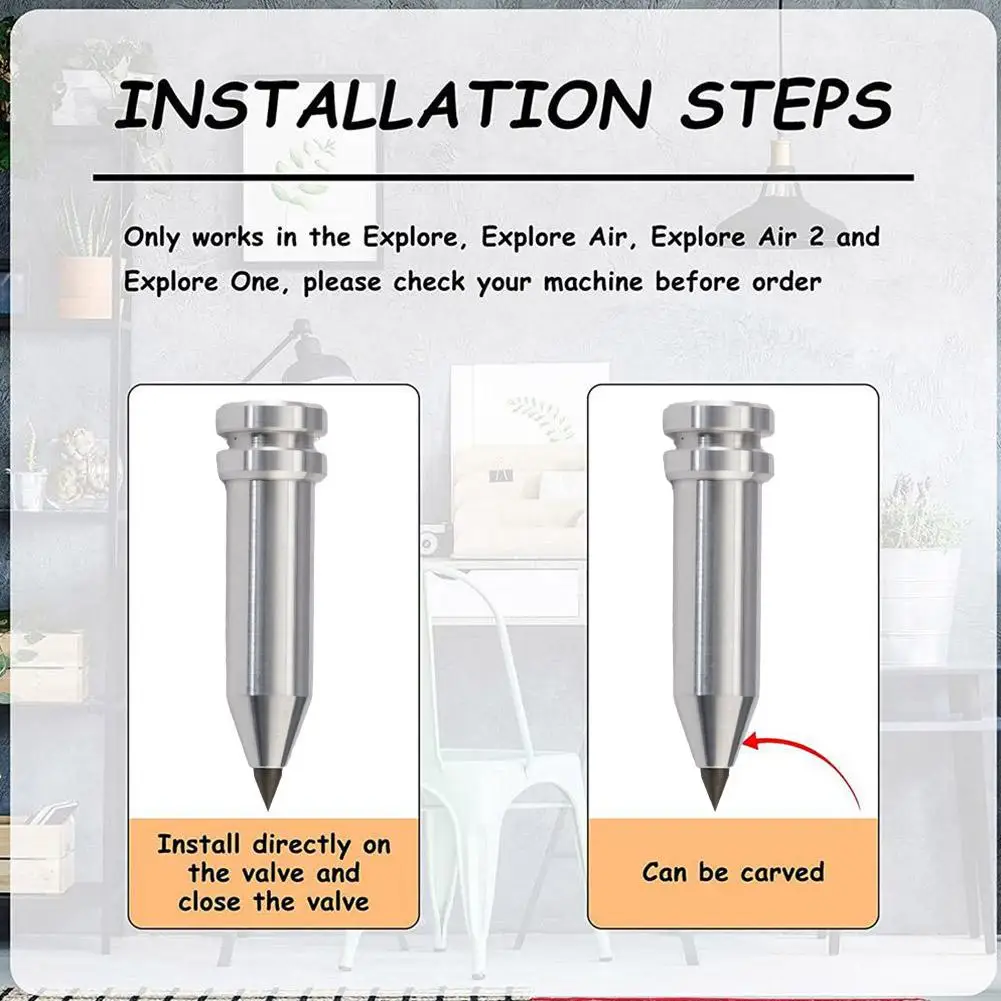 INSTALLATION STEPS

Only works in the Explore, Explore Air, Explore Air 2 and Explore One, please check your machine before order

Install directly on the valve and close the valve

Can be carved