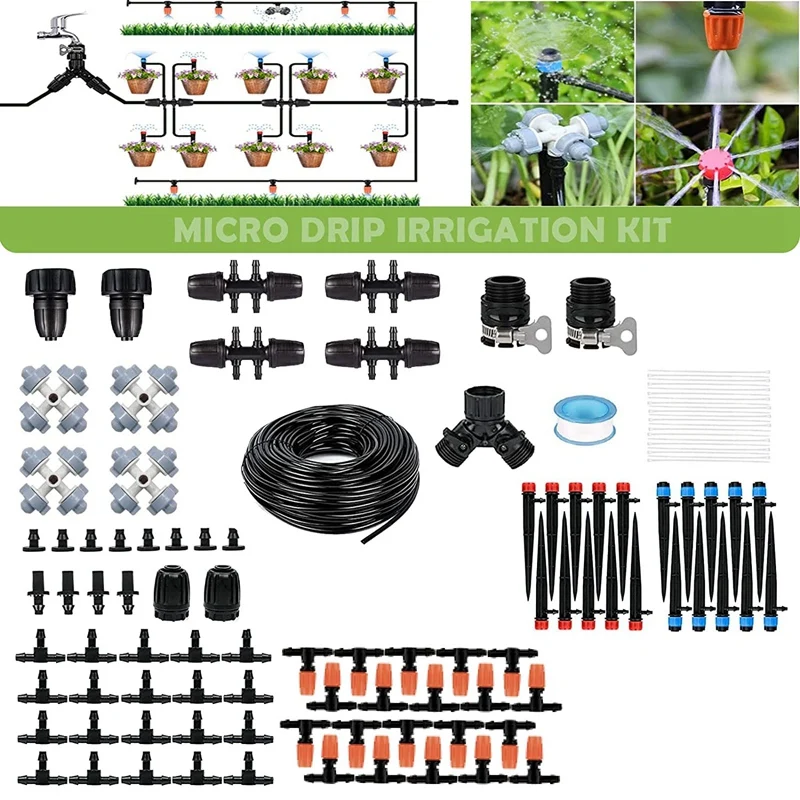 MICRO DRIP IRRIGATION KIT