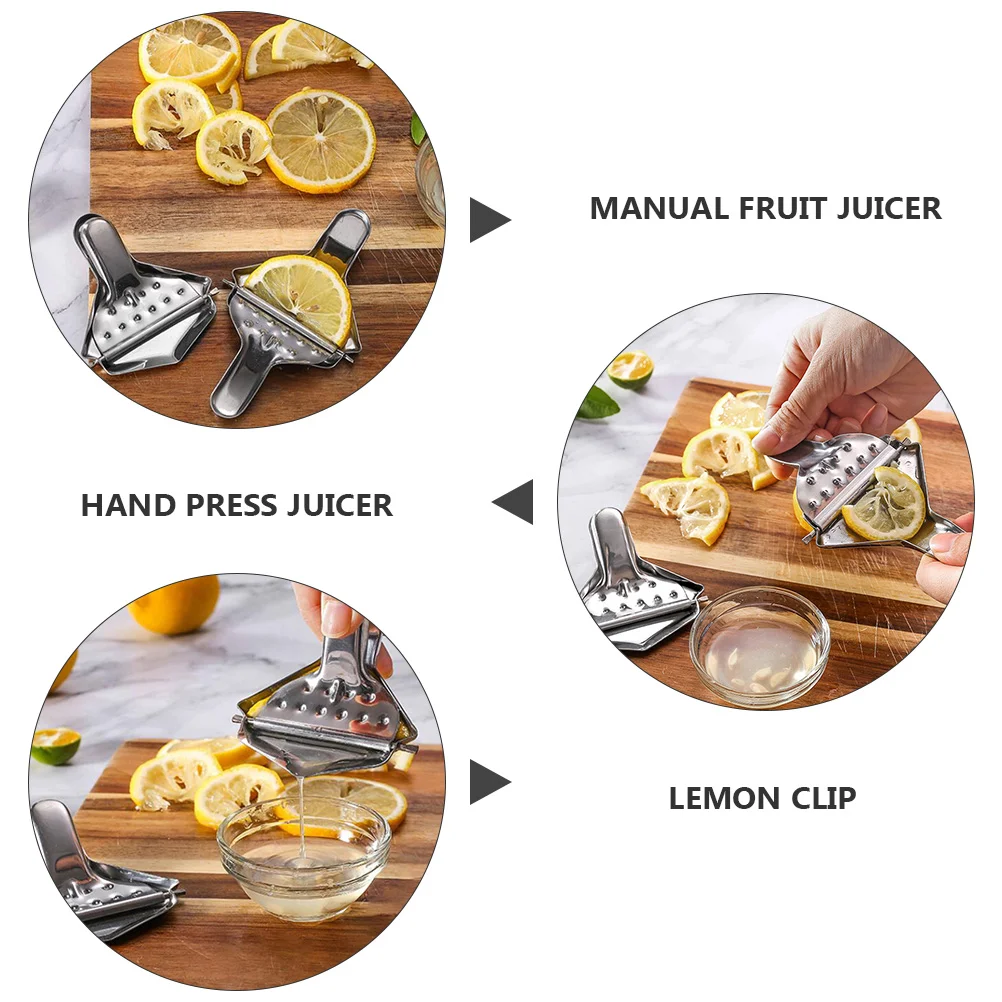 MANUAL FRUIT JUICER

HAND PRESS JUICER

LEMON CLIP