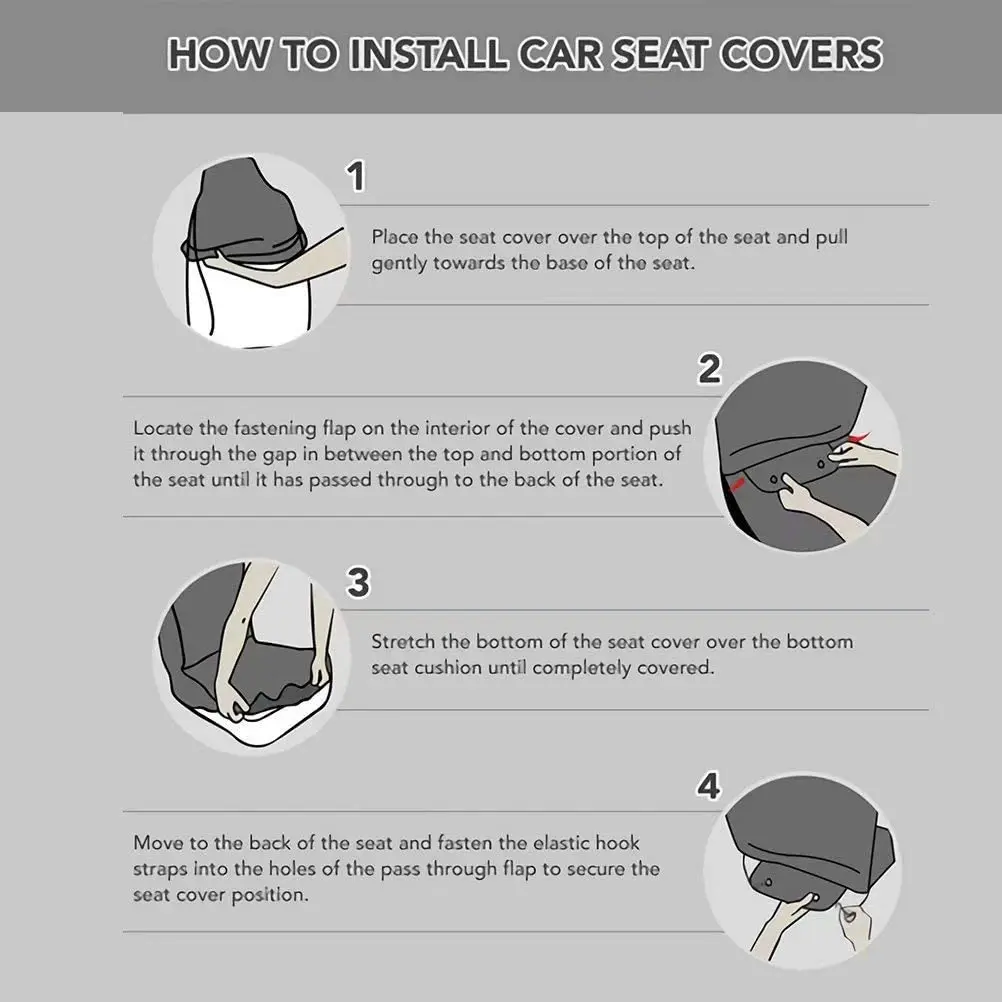 HOW TO INSTALL CAR SEAT COVERS

1

Place the seat cover over the top of the seat and pull gently towards the base of the seat.

2

Locate the fastening flap on the interior of the cover and push it through the gap in between the top and bottom portion of the seat until it has passed through to the back of the seat.

3

Stretch the bottom of the seat cover over the bottom seat cushion until completely covered.

4

Move to the back of the seat and fasten the elastic hook straps into the holes of the pass through flap to secure the seat cover position.