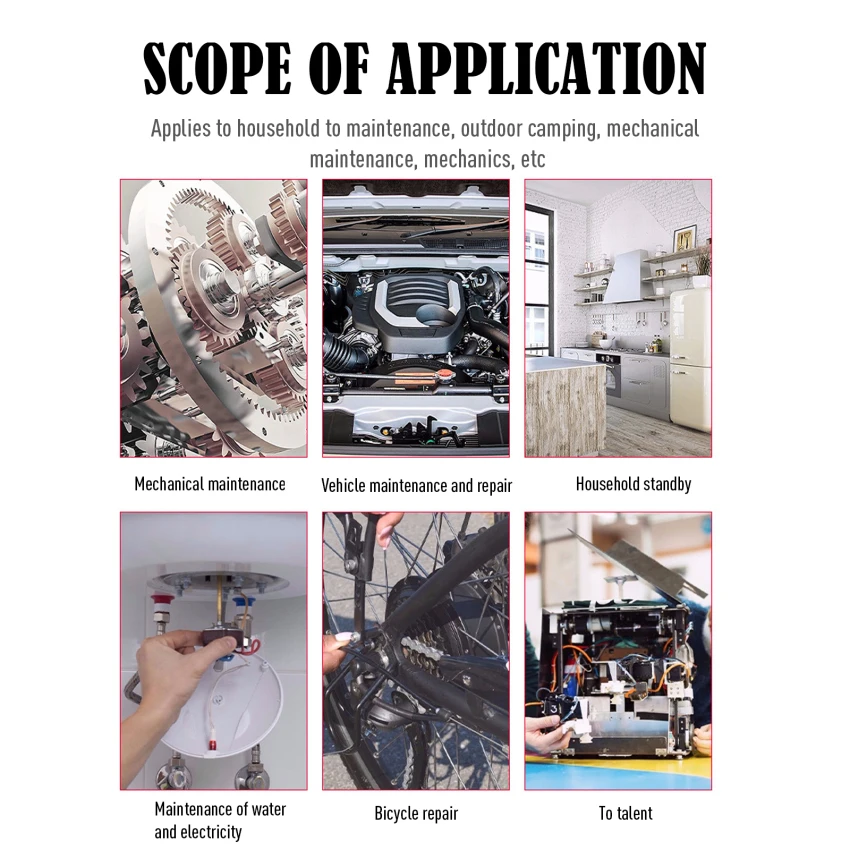 SCOPE OF APPLICATION

Applies to household to maintenance, outdoor camping, mechanical maintenance, mechanics, etc

Mechanical maintenance

Vehicle maintenance and repair

Household standby

Maintenance of water and electricity

Bicycle repair

To talent