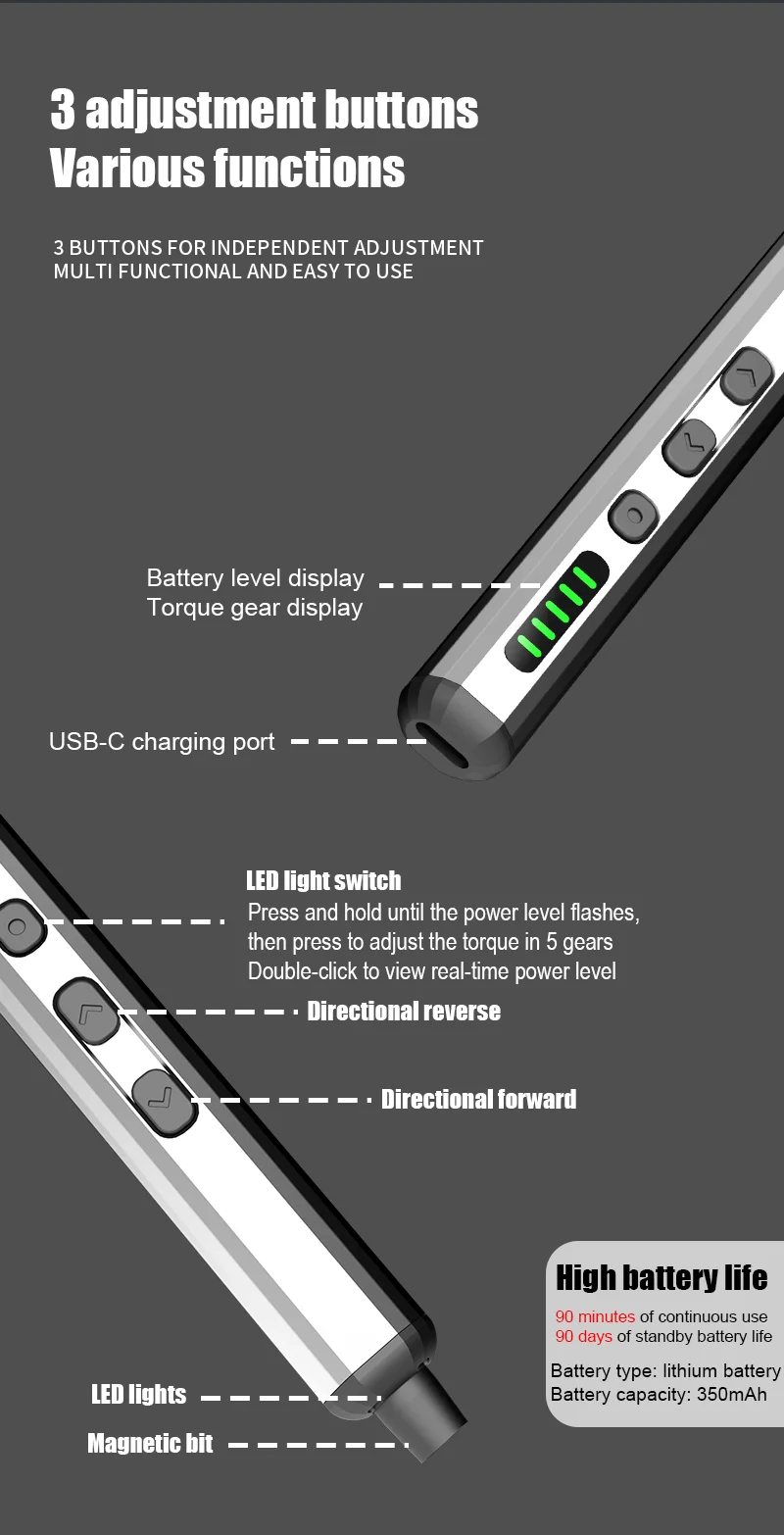 3 adjustment buttons
Various functions

3 BUTTONS FOR INDEPENDENT ADJUSTMENT
MULTI FUNCTIONAL AND EASY TO USE

Battery level display
Torque gear display

USB-C charging port

LED light switch
Press and hold until the power level flashes, then press to adjust the torque in 5 gears
Double-click to view real-time power level

Directional reverse

Directional forward

High battery life
90 minutes of continuous use
90 days of standby battery life
Battery type: lithium battery
Battery capacity: 350mAh

LED lights

Magnetic bit