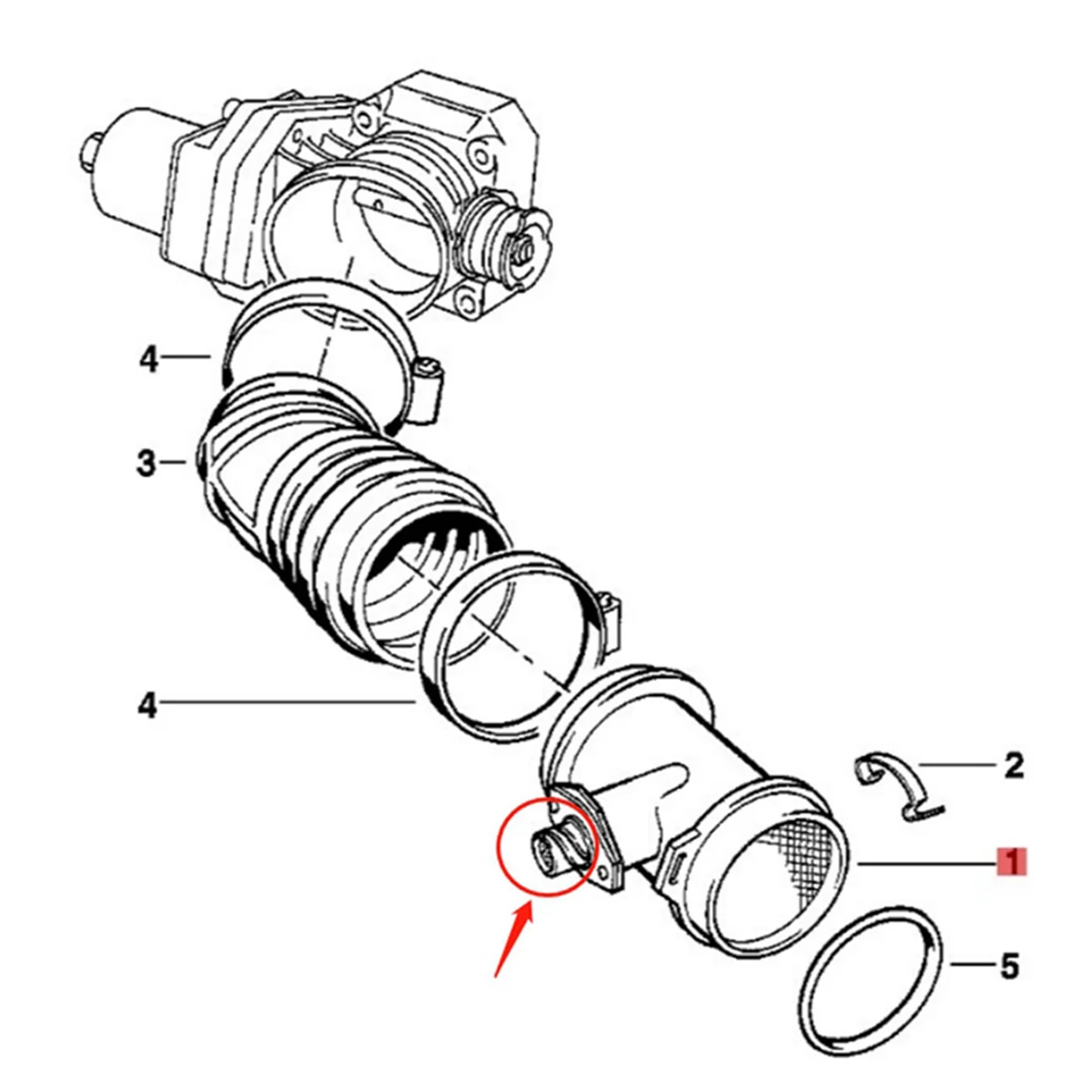 4
3
4
2
1
5