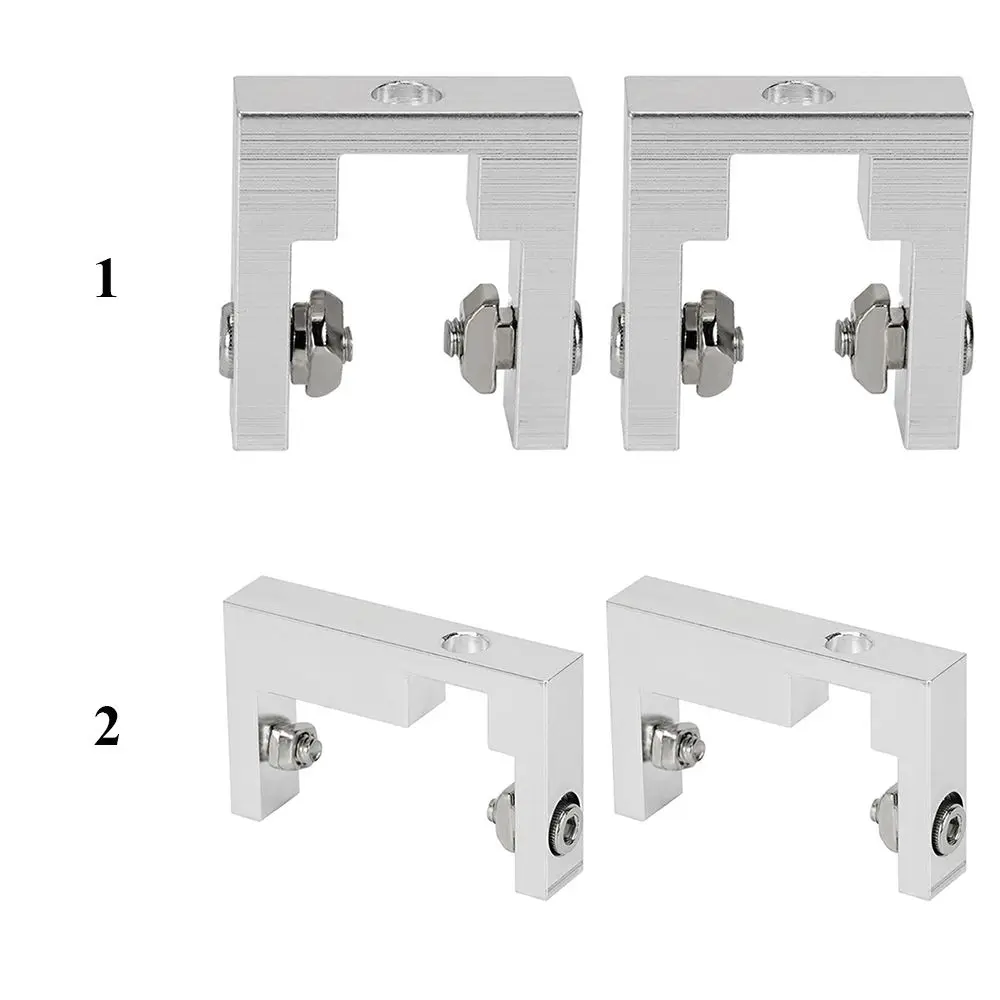 1

2