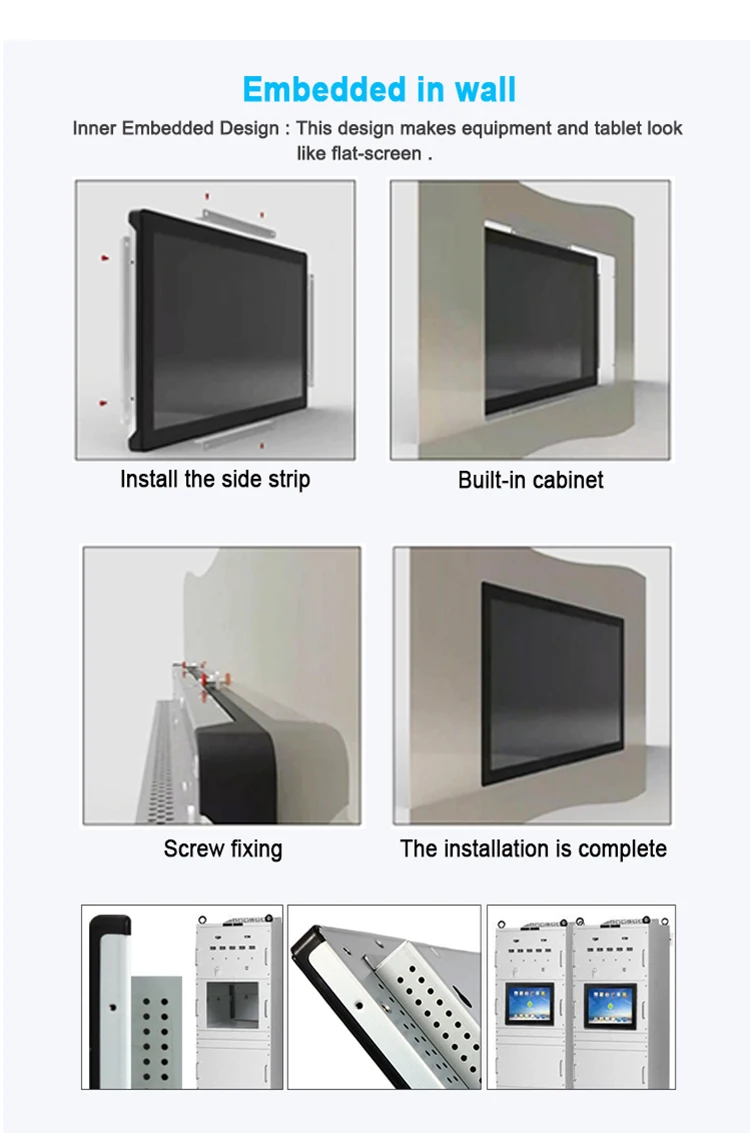 Embedded in wall

Inner Embedded Design : This design makes equipment and tablet look like flat-screen .

Install the side strip

Built-in cabinet

Screw fixing

The installation is complete