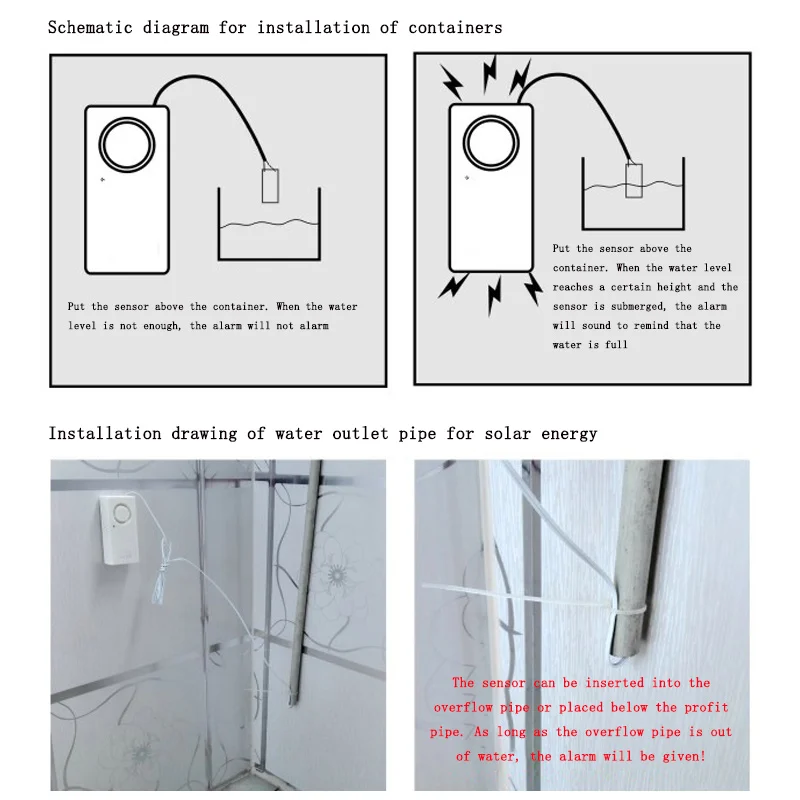 Schematic diagram for installation of containers

Put the sensor above the container. When the water level is not enough, the alarm will not alarm

Put the sensor above the container. When the water level reaches a certain height and the sensor is submerged, the alarm will sound to remind that the water is full

Installation drawing of water outlet pipe for solar energy

The sensor can be inserted into the overflow pipe or placed below the profit pipe. As long as the overflow pipe is out of water, the alarm will be given!