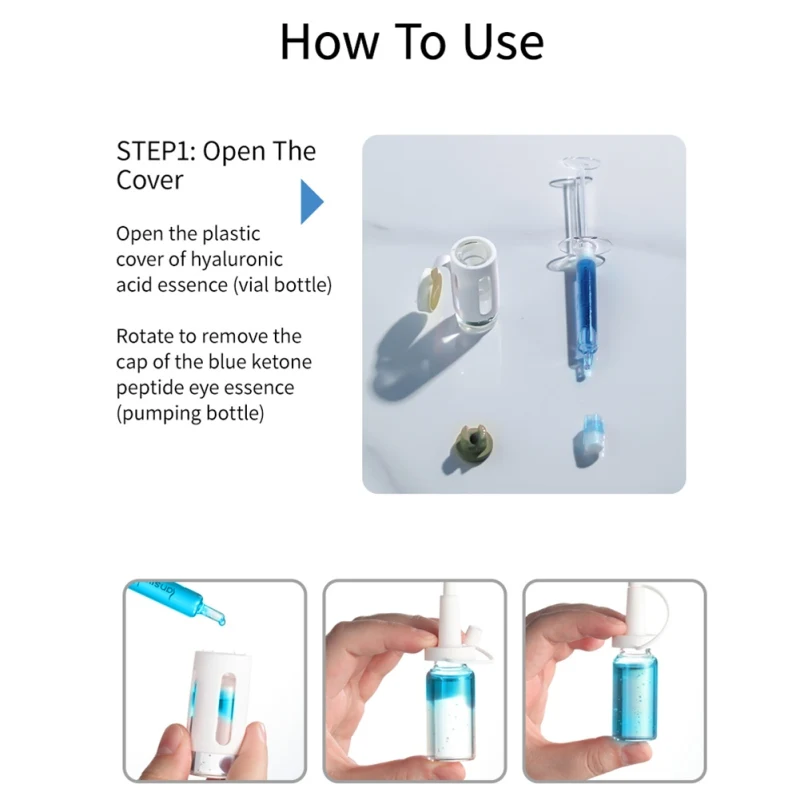 How To Use

STEP1: Open The Cover

Open the plastic cover of hyaluronic acid essence (vial bottle)

Rotate to remove the cap of the blue ketone peptide eye essence (pumping bottle)