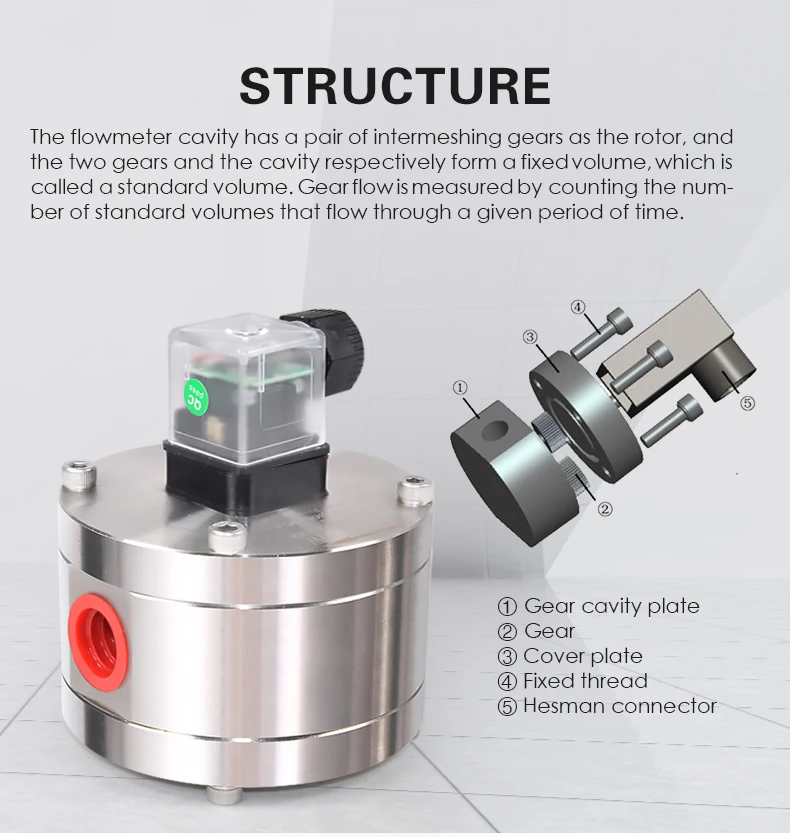 STRUCTURE

The flowmeter cavity has a pair of intermeshing gears as the rotor, and the two gears and the cavity respectively form a fixed volume, which is called a standard volume. Gear flow is measured by counting the number of standard volumes that flow through a given period of time.

QC pass

④
③
①
⑤
②

① Gear cavity plate
② Gear
③ Cover plate
④ Fixed thread
⑤ Hesman connector