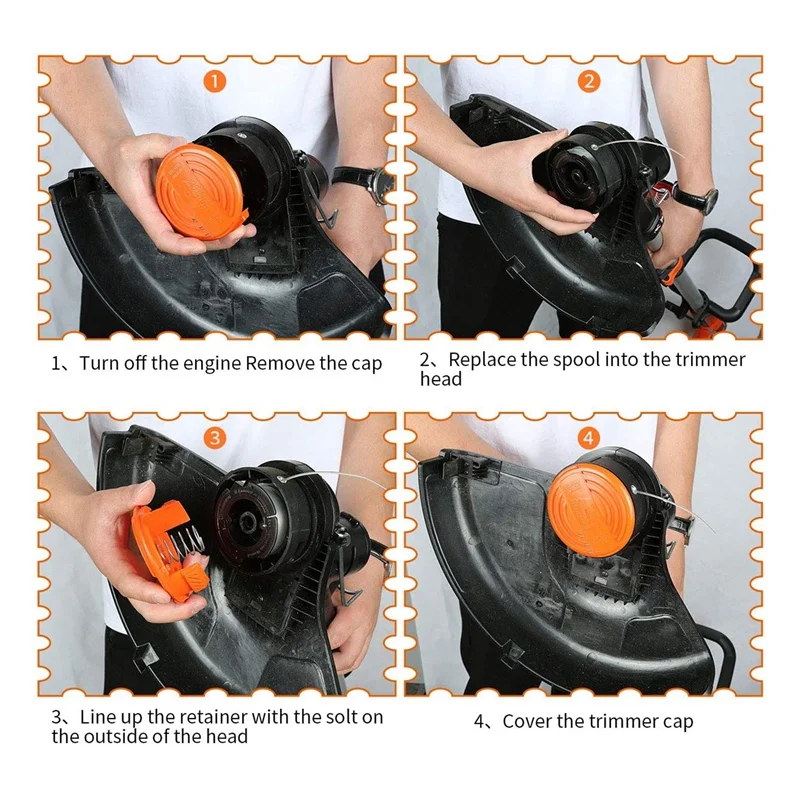 1

2

1、Turn off the engine Remove the cap

2、Replace the spool into the trimmer head

3

4

3、Line up the retainer with the solt on the outside of the head

4、Cover the trimmer cap