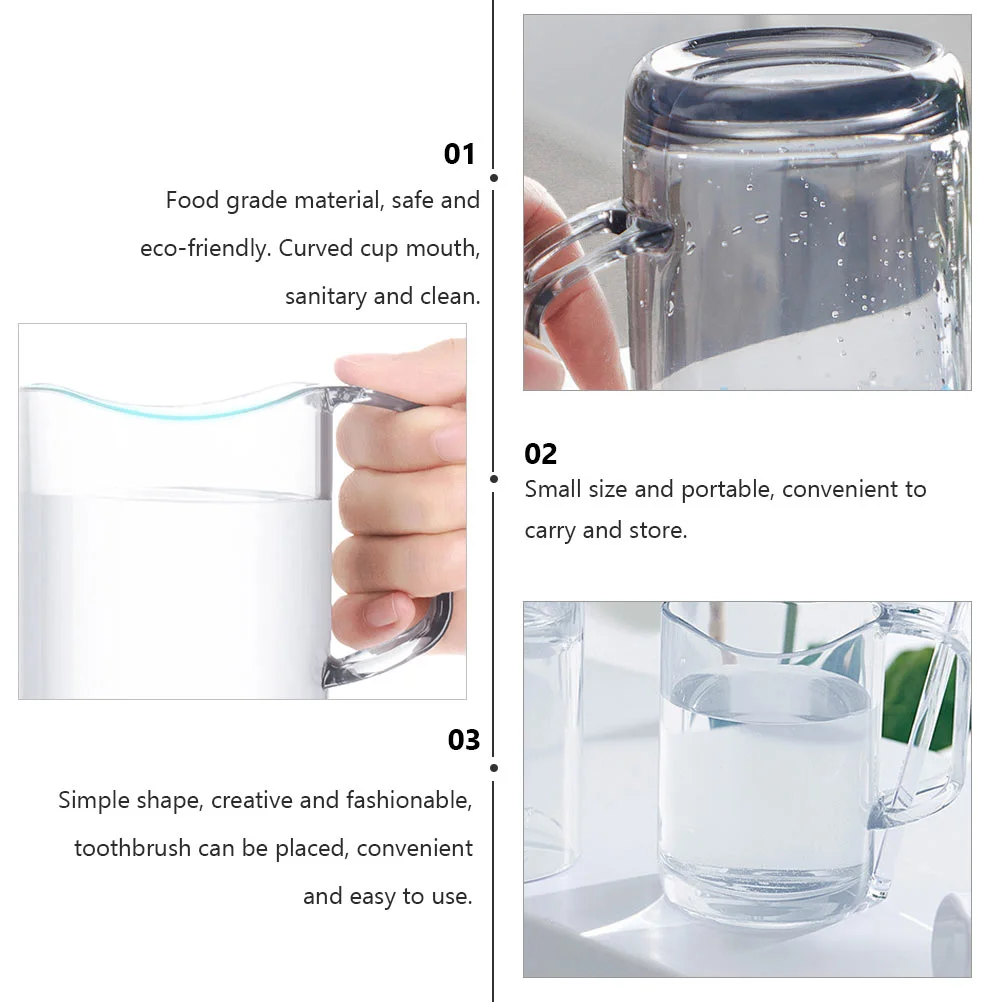 01
Food grade material, safe and eco-friendly. Curved cup mouth, sanitary and clean.

02
Small size and portable, convenient to carry and store.

03
Simple shape, creative and fashionable, toothbrush can be placed, convenient and easy to use.