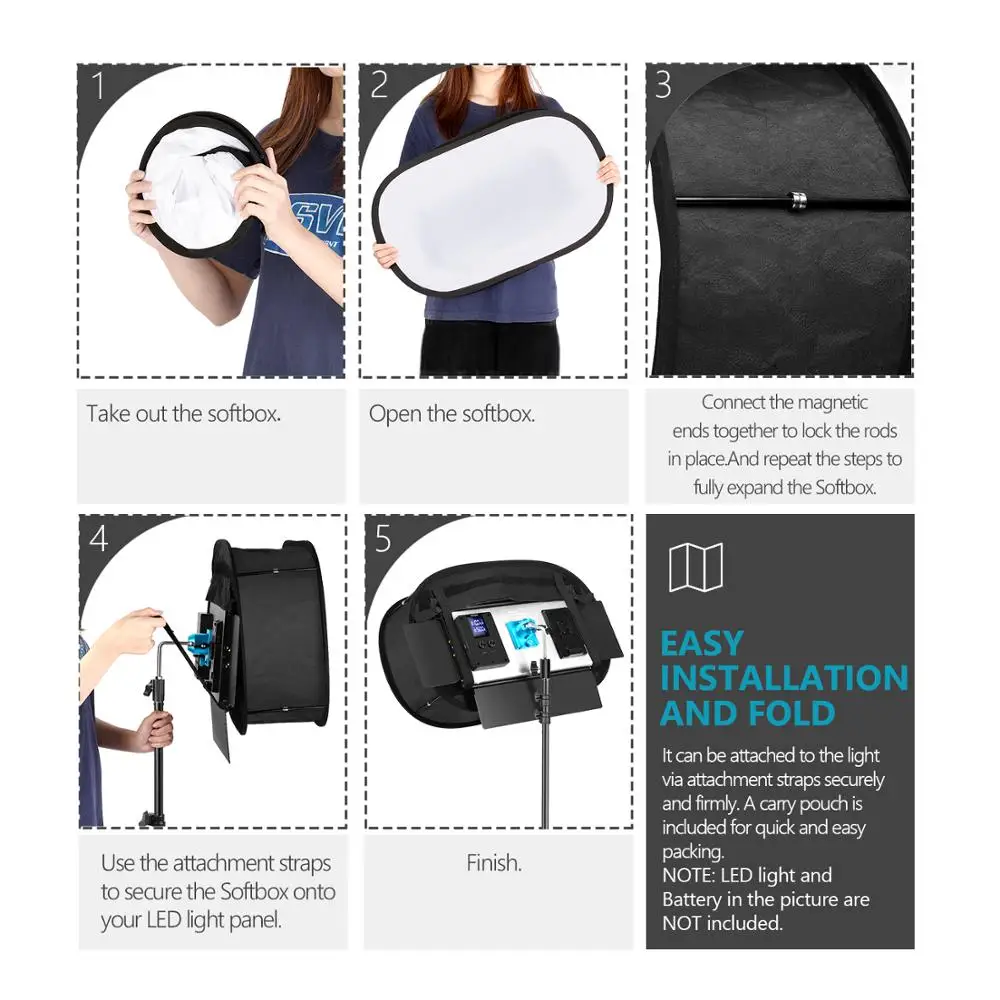 1

Take out the softbox.

2

Open the softbox.

3

Connect the magnetic ends together to lock the rods in place.And repeat the steps to fully expand the Softbox.

4

Use the attachment straps to secure the Softbox onto your LED light panel.

5

Finish.

EASY INSTALLATION AND FOLD

It can be attached to the light via attachment straps securely and firmly. A carry pouch is included for quick and easy packing.
NOTE: LED light and Battery in the picture are NOT included.