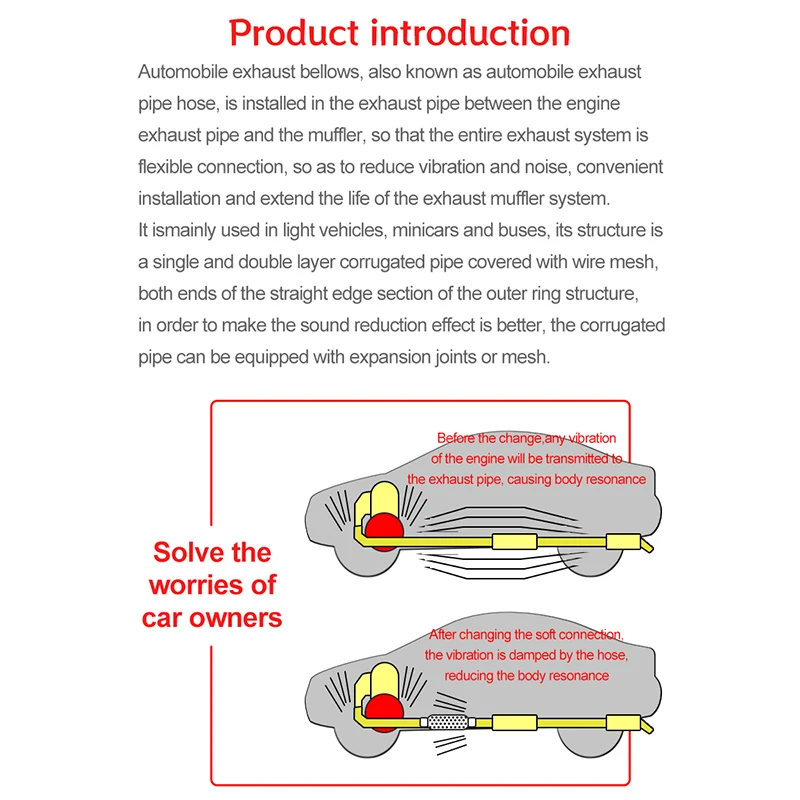 Product introduction

Automobile exhaust bellows, also known as automobile exhaust pipe hose, is installed in the exhaust pipe between the engine exhaust pipe and the muffler, so that the entire exhaust system is flexible connection, so as to reduce vibration and noise, convenient installation and extend the life of the exhaust muffler system.
It ismainly used in light vehicles, minicars and buses, its structure is a single and double layer corrugated pipe covered with wire mesh, both ends of the straight edge section of the outer ring structure, in order to make the sound reduction effect is better, the corrugated pipe can be equipped with expansion joints or mesh.

Solve the worries of car owners

Before the change,any vibration of the engine will be transmitted to the exhaust pipe, causing body resonance

After changing the soft connection, the vibration is damped by the hose, reducing the body resonance