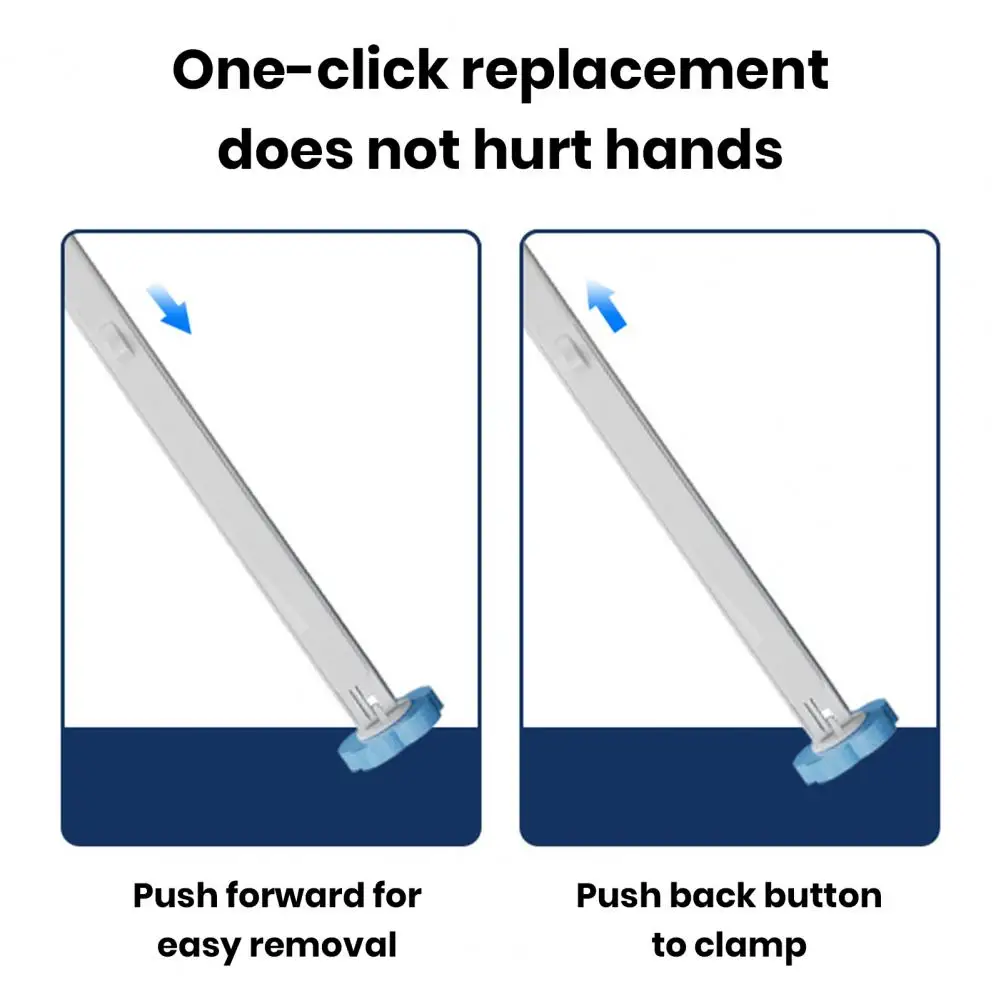 One-click replacement does not hurt hands

Push forward for easy removal

Push back button to clamp