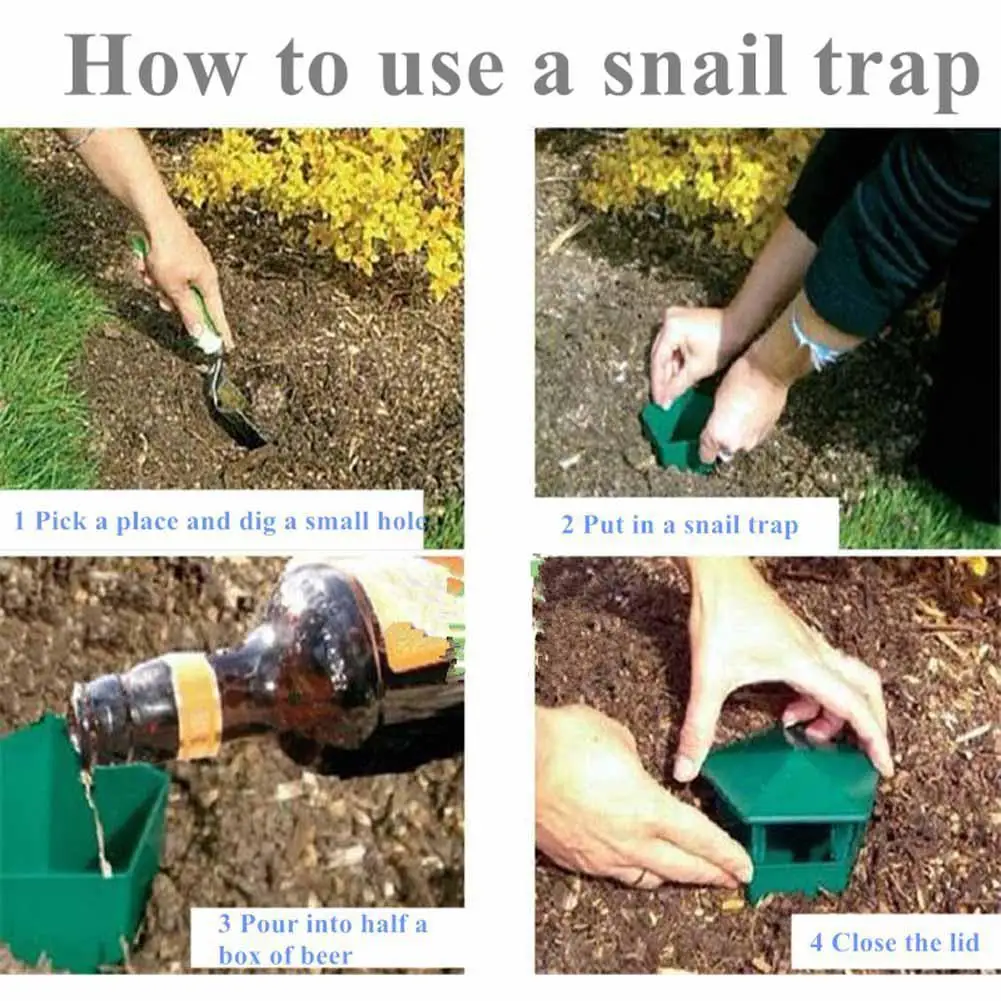 How to use a snail trap

1 Pick a place and dig a small hole

2 Put in a snail trap

3 Pour into half a box of beer

4 Close the lid