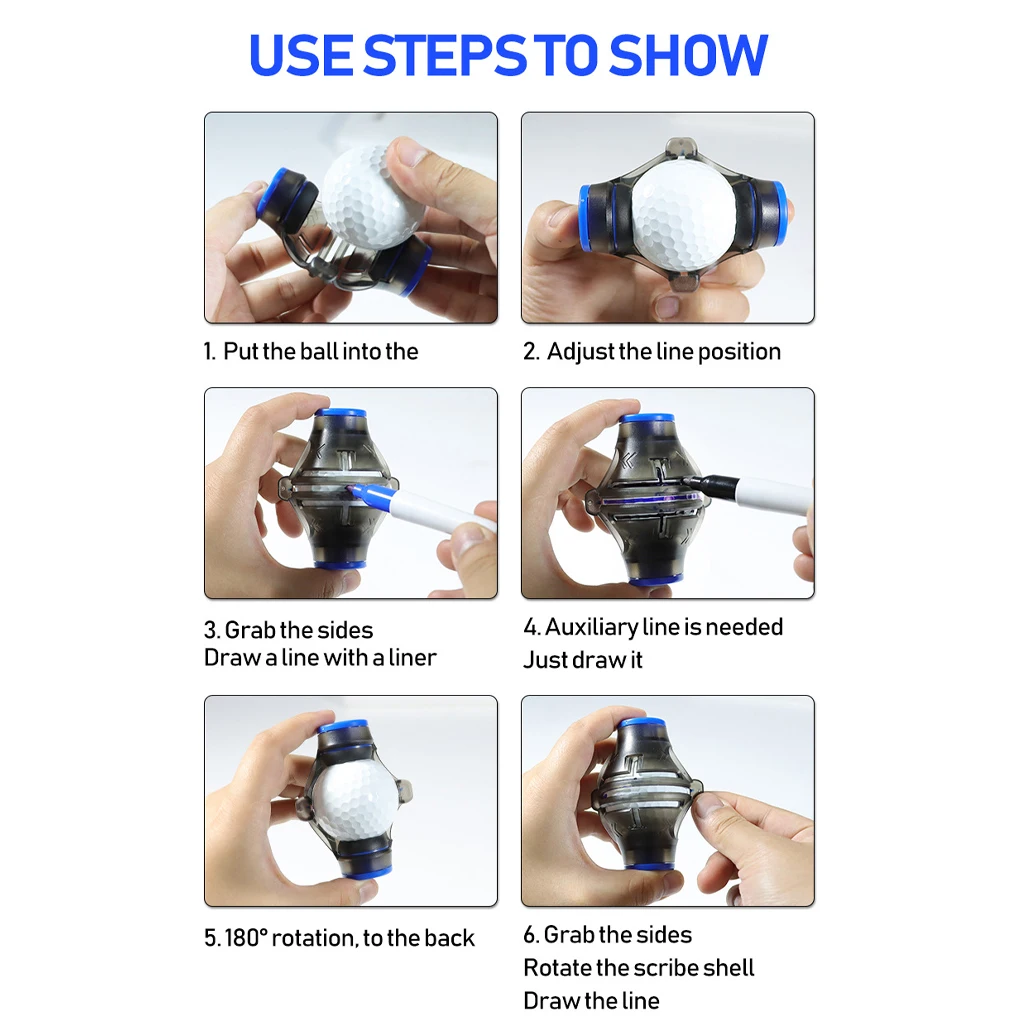 USE STEPS TO SHOW

1. Put the ball into the

2. Adjust the line position

3. Grab the sides
Draw a line with a liner

4. Auxiliary line is needed
Just draw it

5. 180° rotation, to the back

6. Grab the sides
Rotate the scribe shell
Draw the line