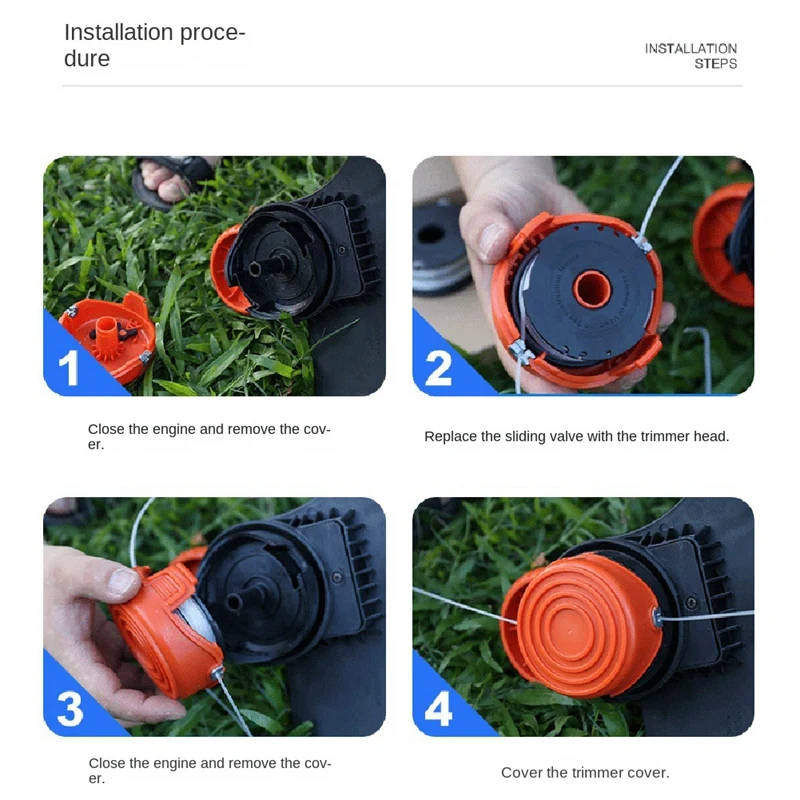 Installation procedure

INSTALLATION STEPS

1

Close the engine and remove the cover.

2

Replace the sliding valve with the trimmer head.

3

Close the engine and remove the cover.

4

Cover the trimmer cover.