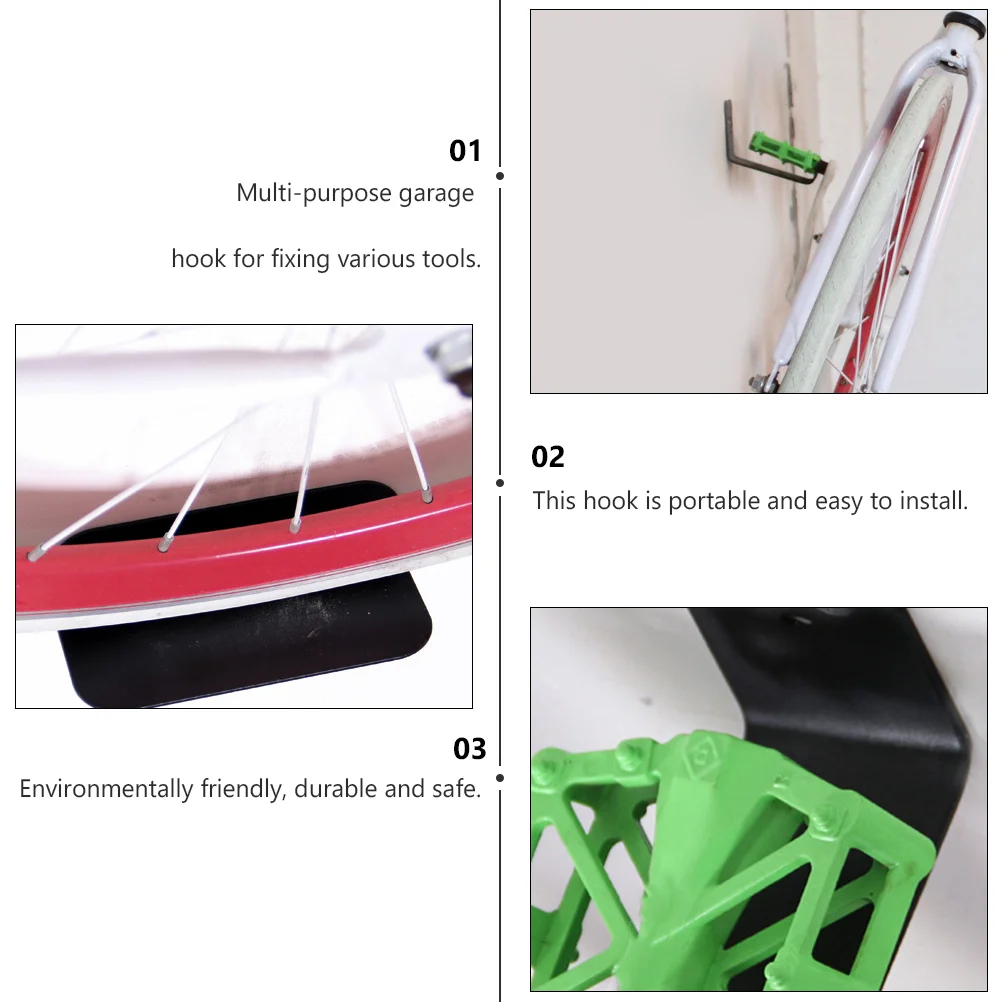 01

Multi-purpose garage

hook for fixing various tools.

02

This hook is portable and easy to install.

03

Environmentally friendly, durable and safe.