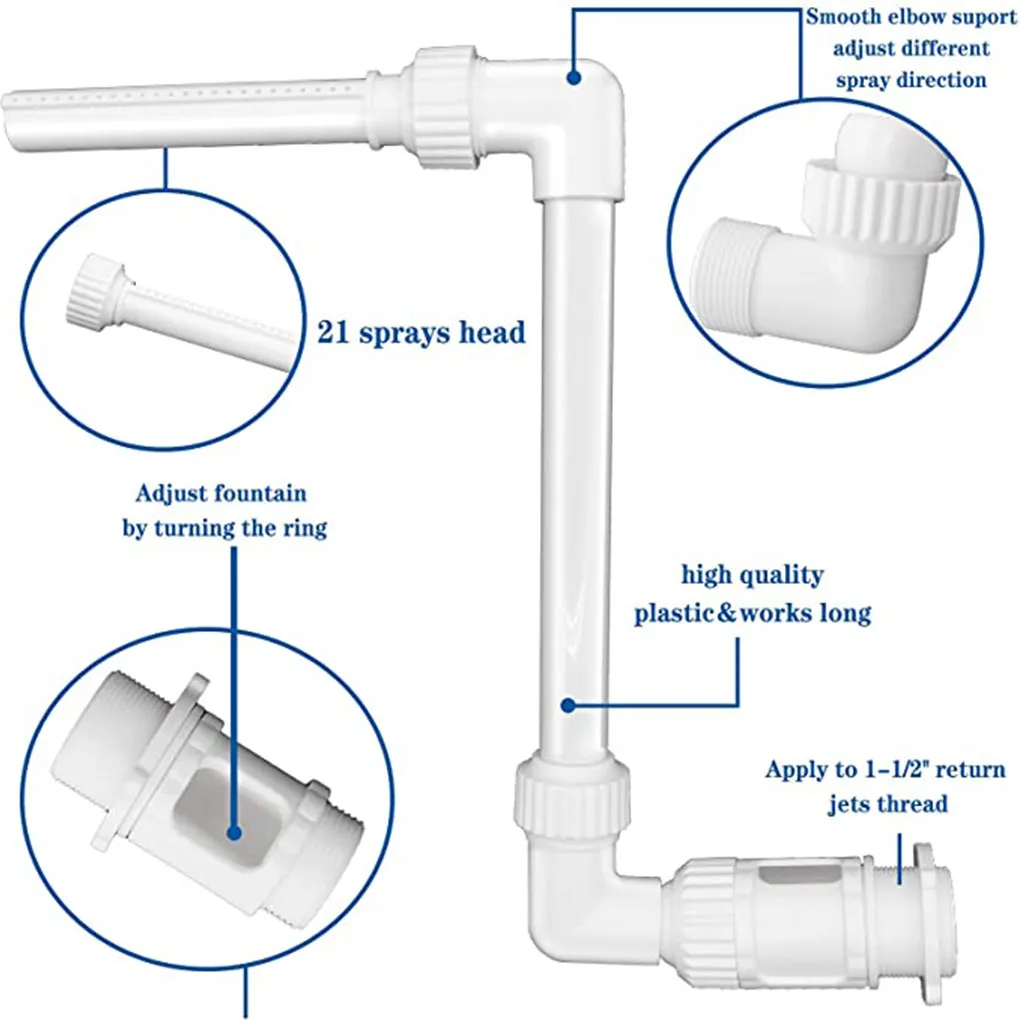 Smooth elbow suport adjust different spray direction

21 sprays head

Adjust fountain by turning the ring

high quality plastic&works long

Apply to 1-1/2" return jets thread