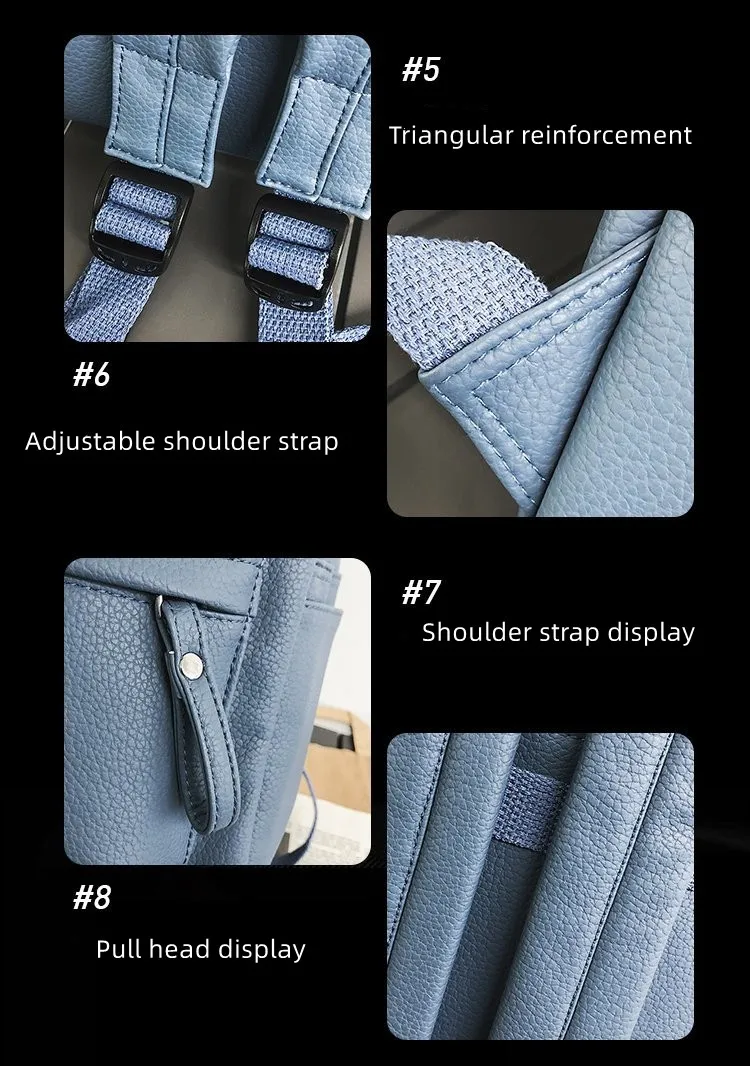 #5

Triangular reinforcement

#6

Adjustable shoulder strap

#7

Shoulder strap display

#8

Pull head display